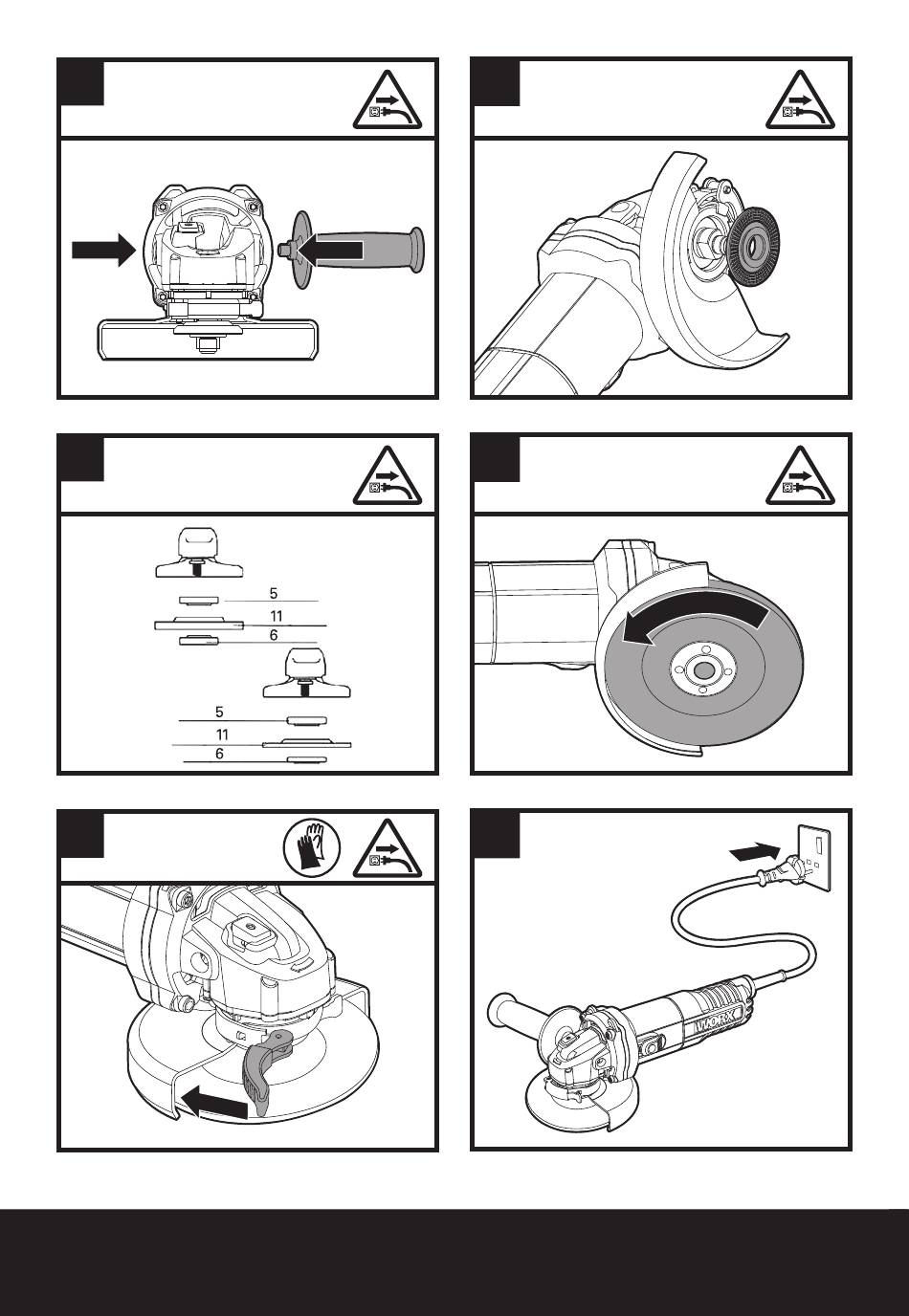 5
11
6
5
11
6
WORX