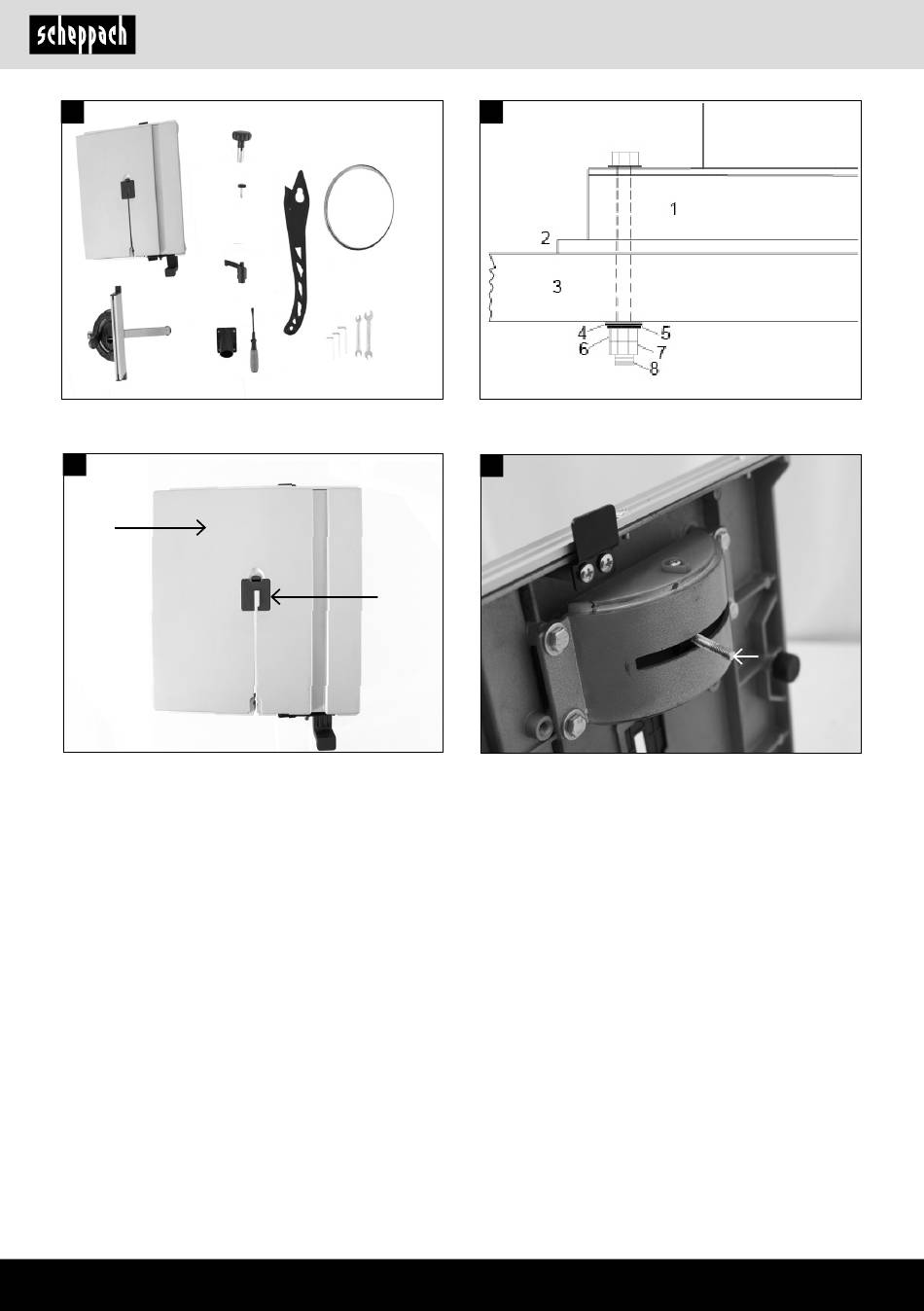 scheppach

1
2
3
4
5
6
7
8