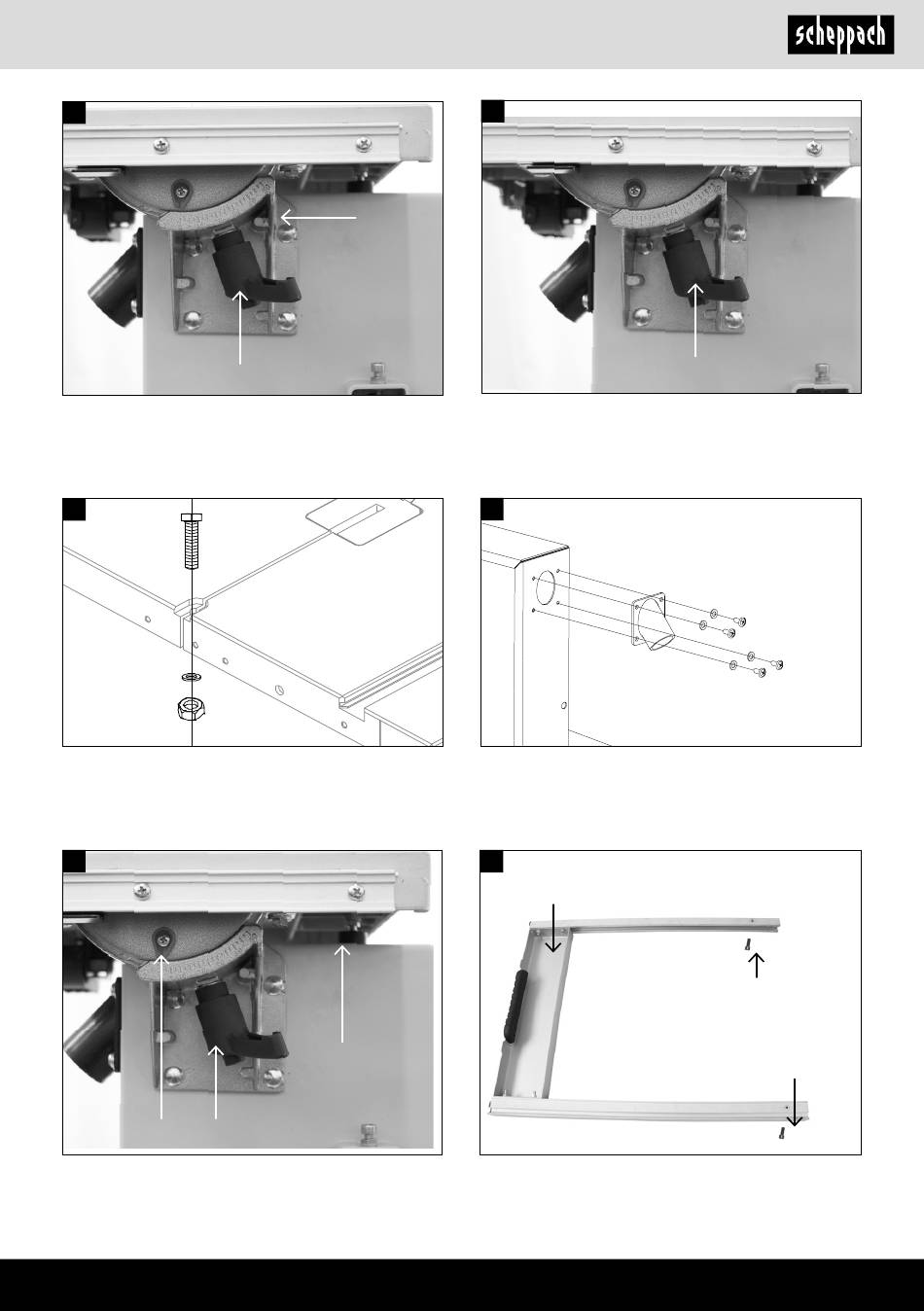 scheppach