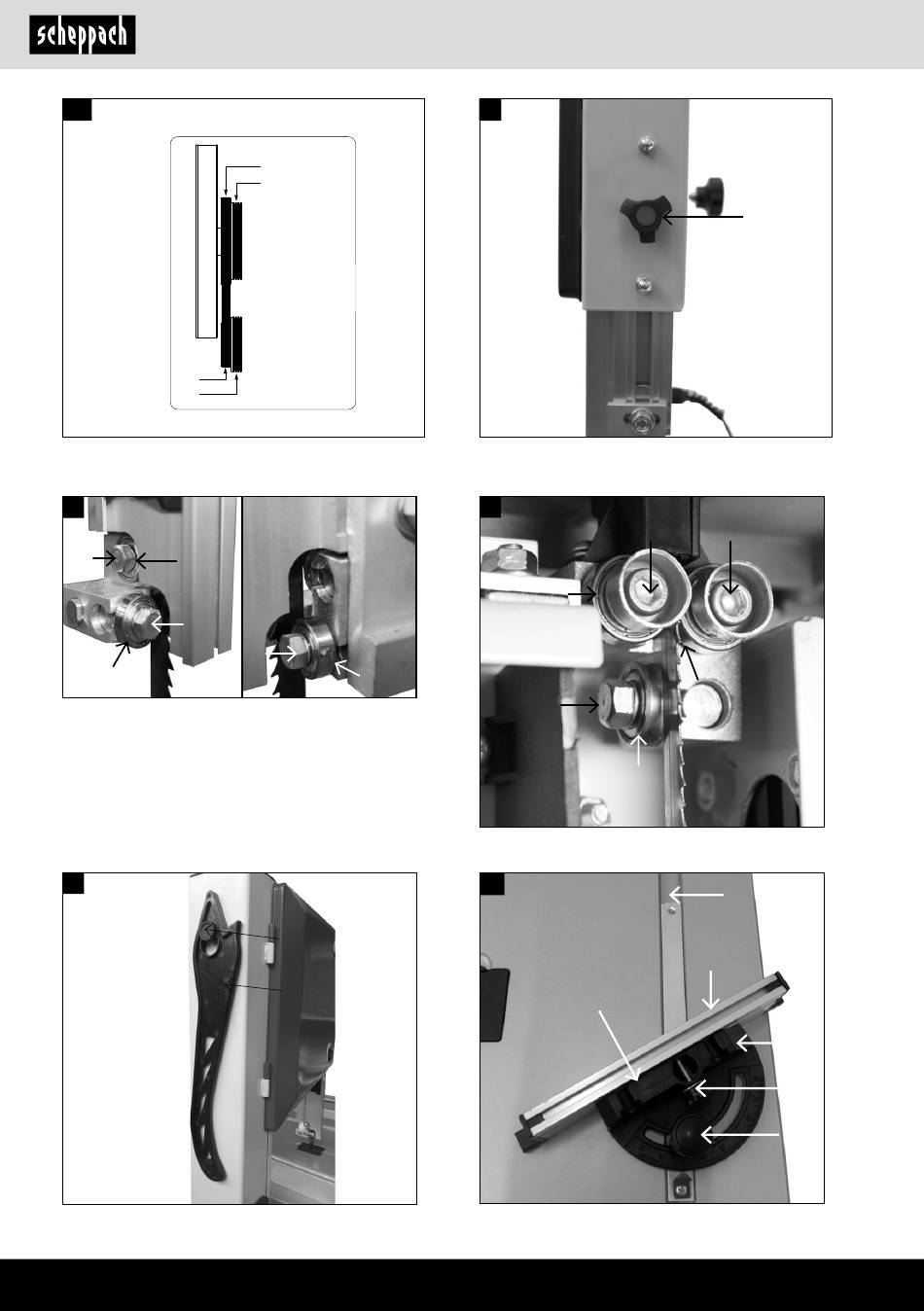 scheppach