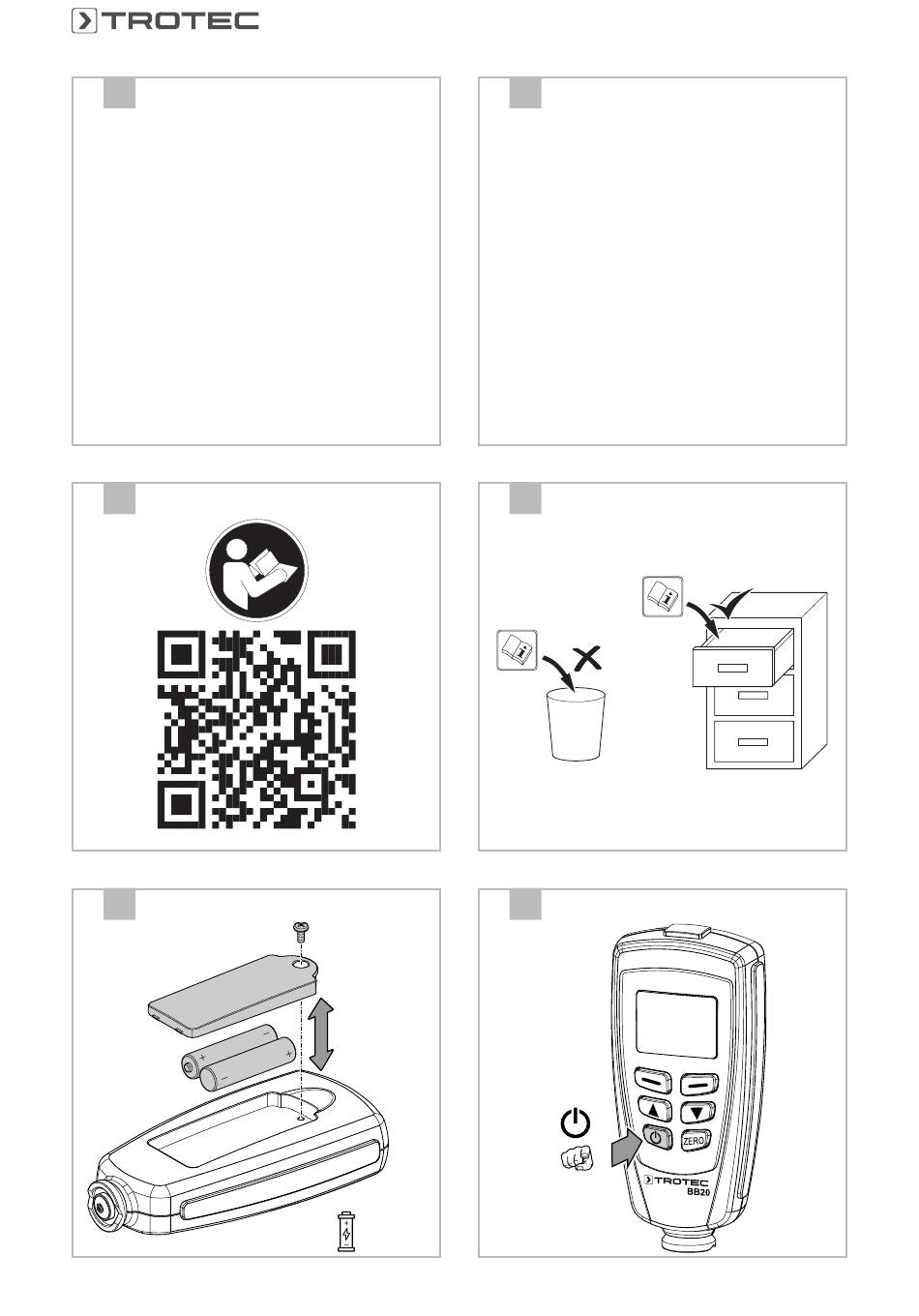 TROTEC

ZERO
TROTEC
BB20