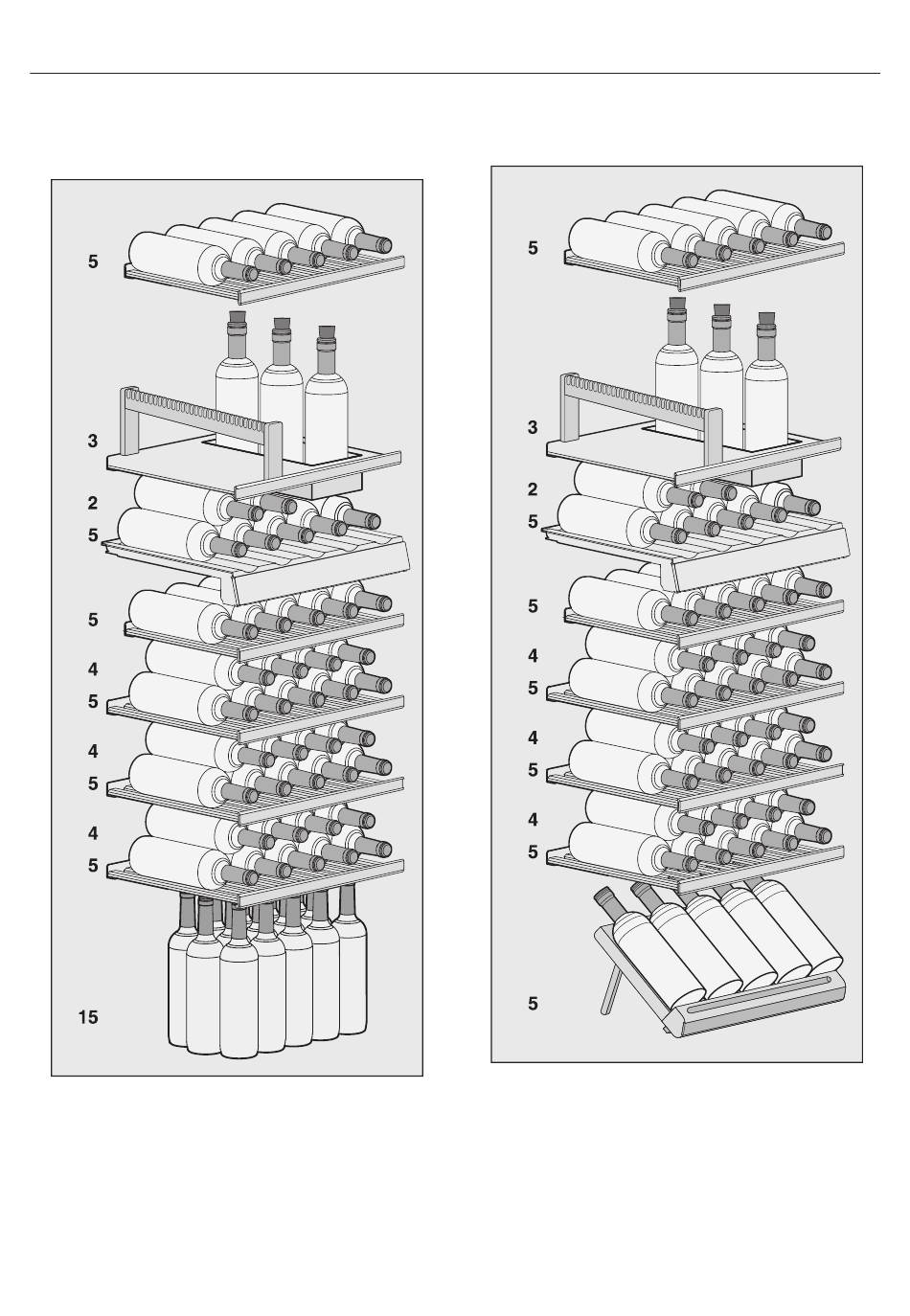 5
3
2
5
5
4
5
4
5
4
5
15

5
3
2
5
5
4
5
4
5
4
5
5