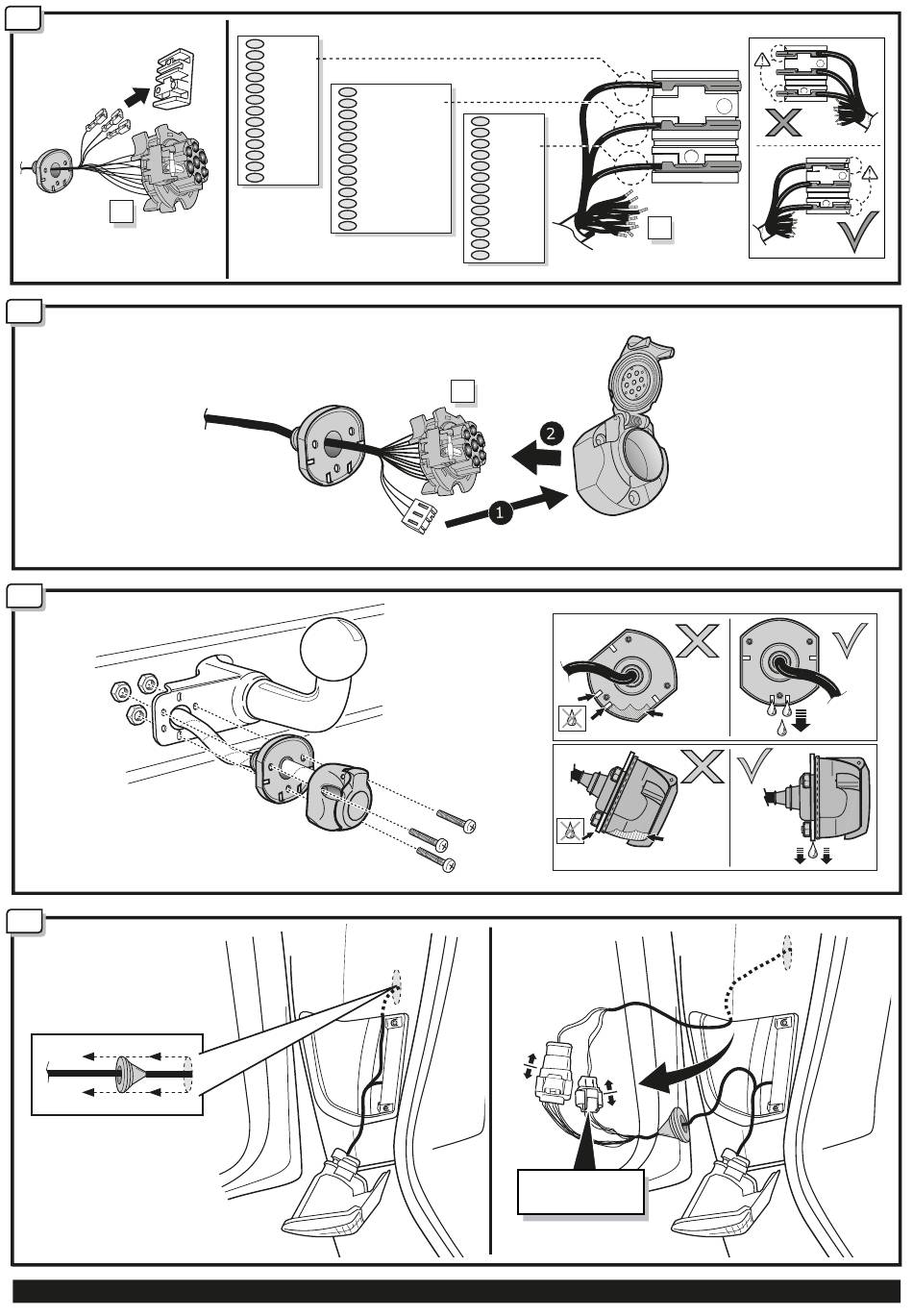 2

1