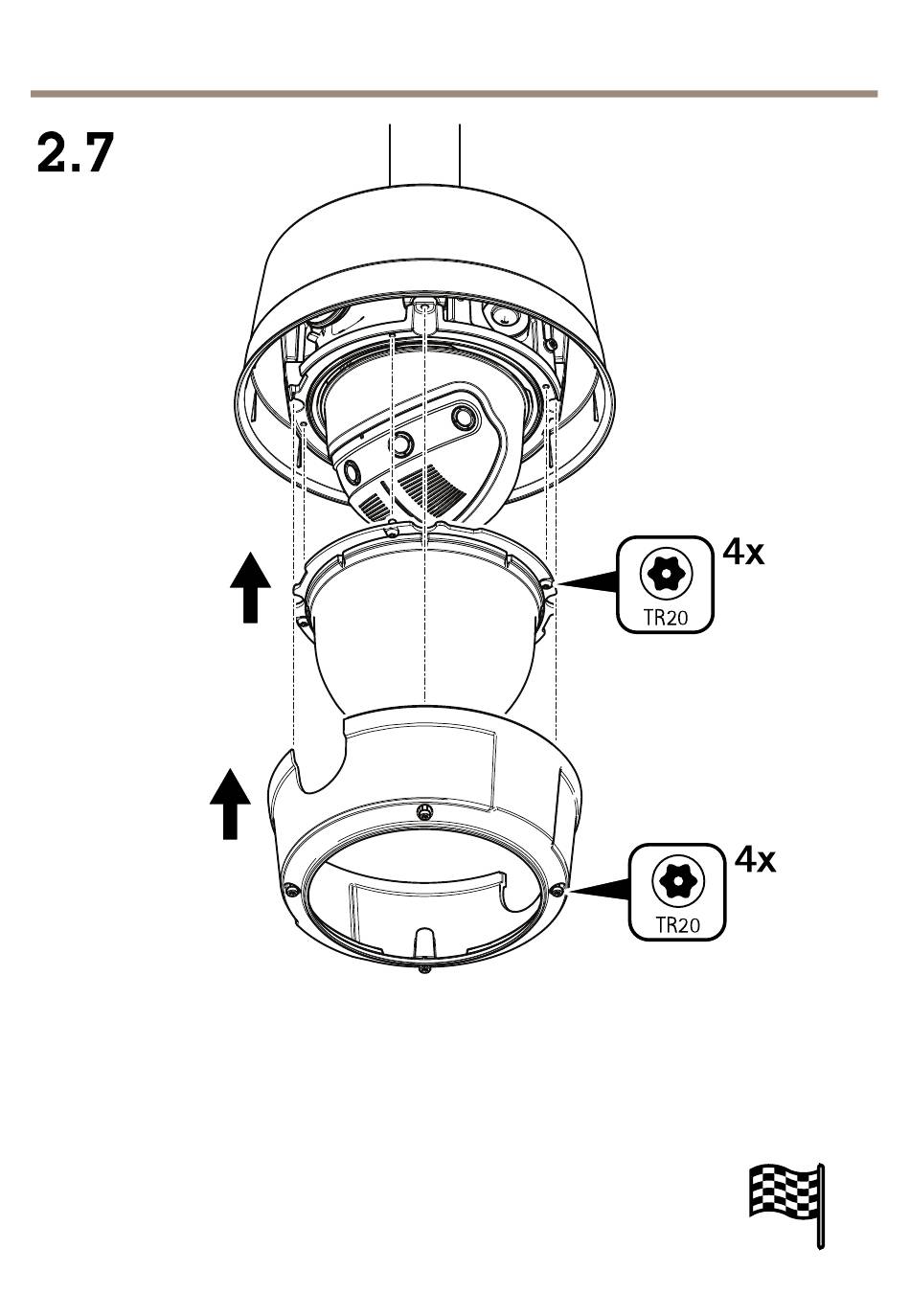 2.7

4x

TR20

4x

TR20