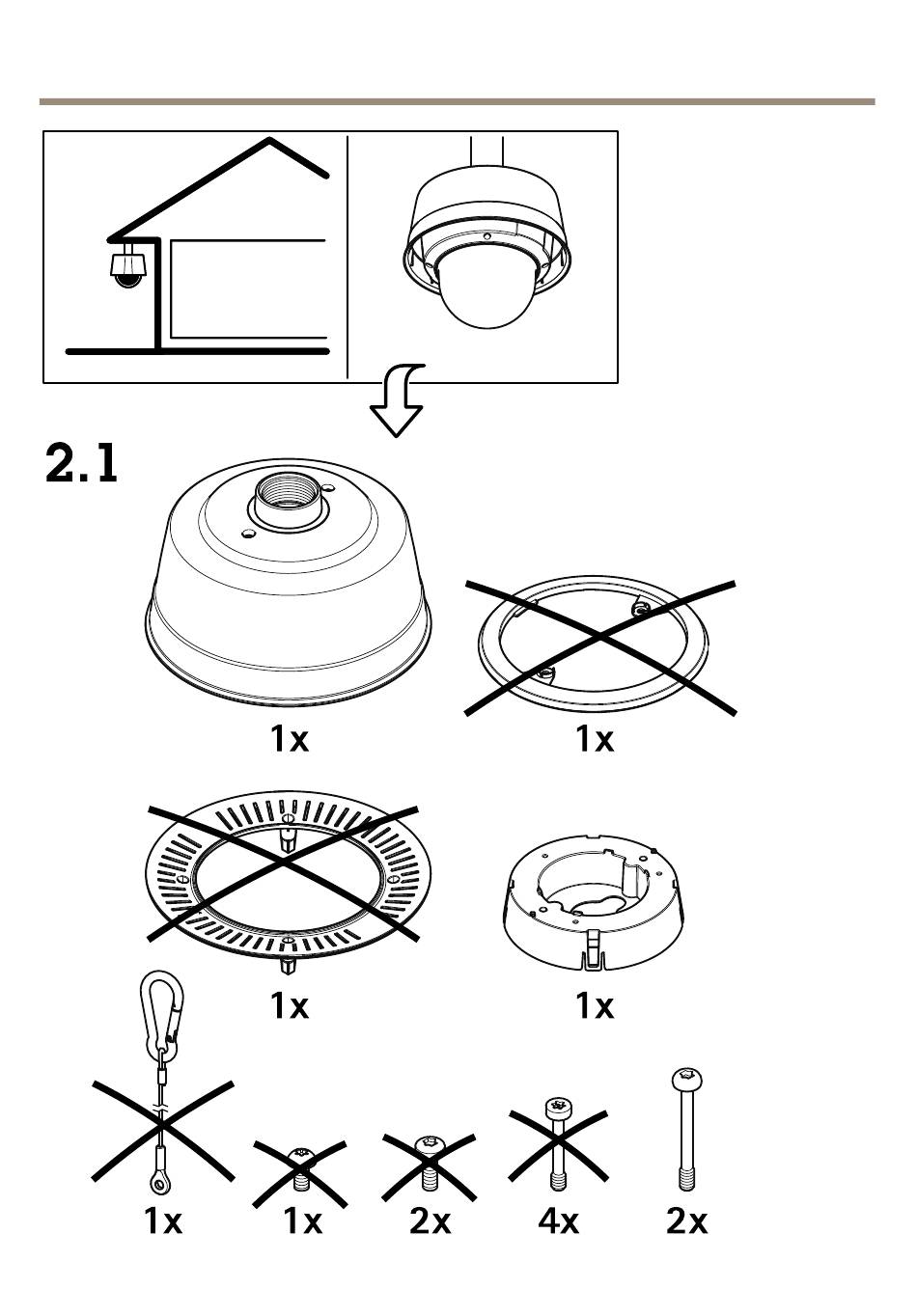 2.1

1x

1x

1x

1x

1x

1x

2x

4x

2x