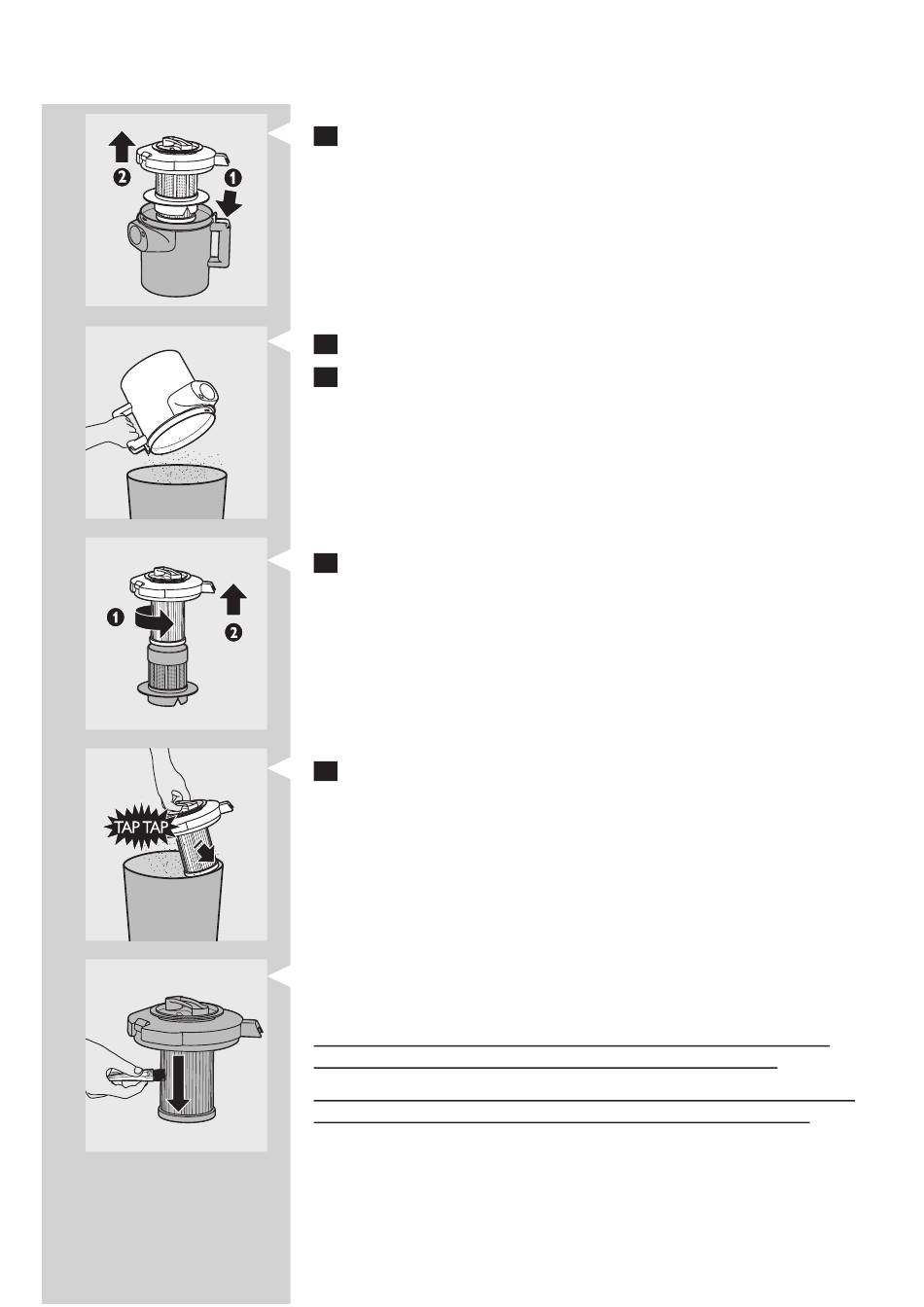 2

1

1

2

TAP TAP