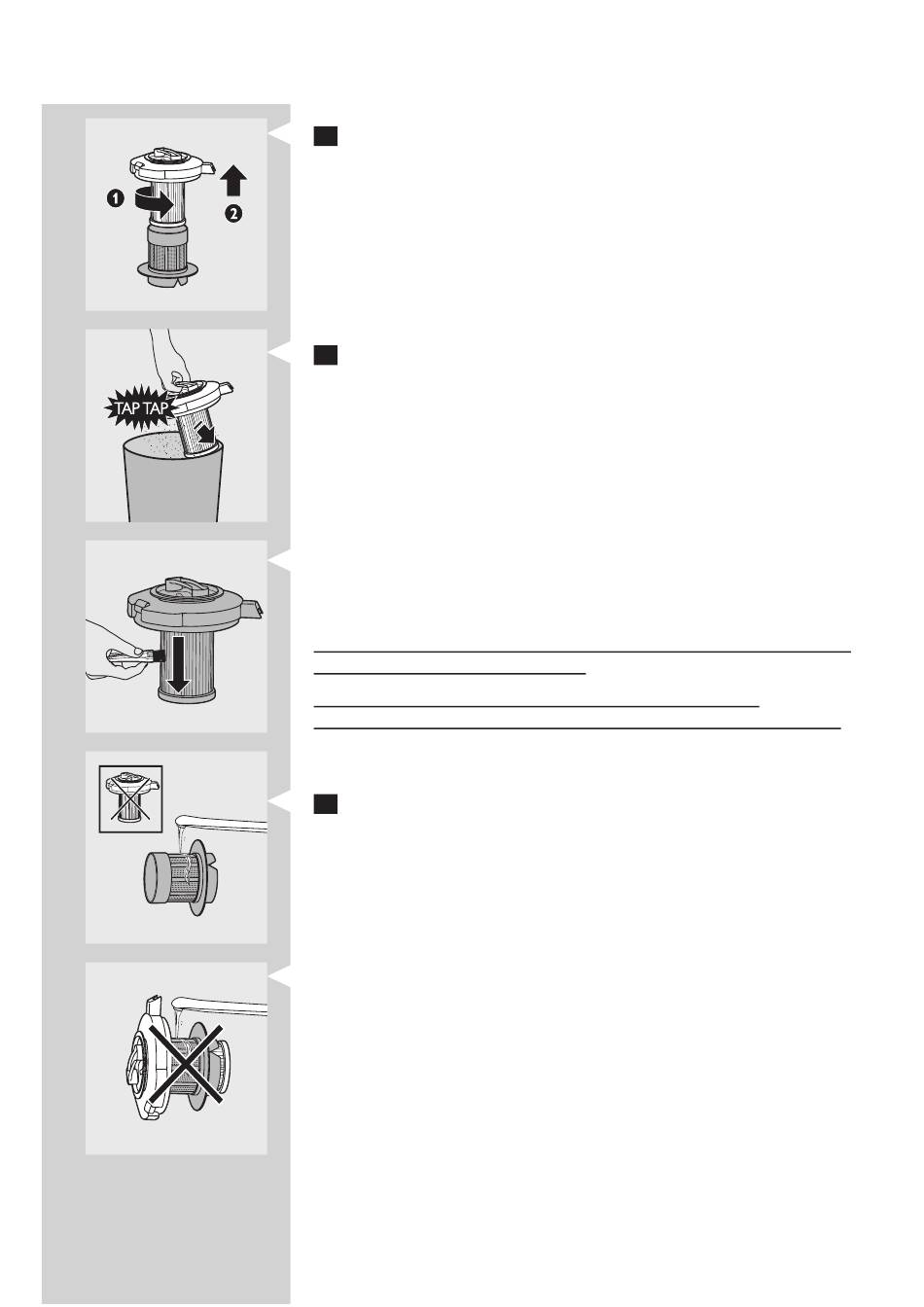 1

2

TAP TAP