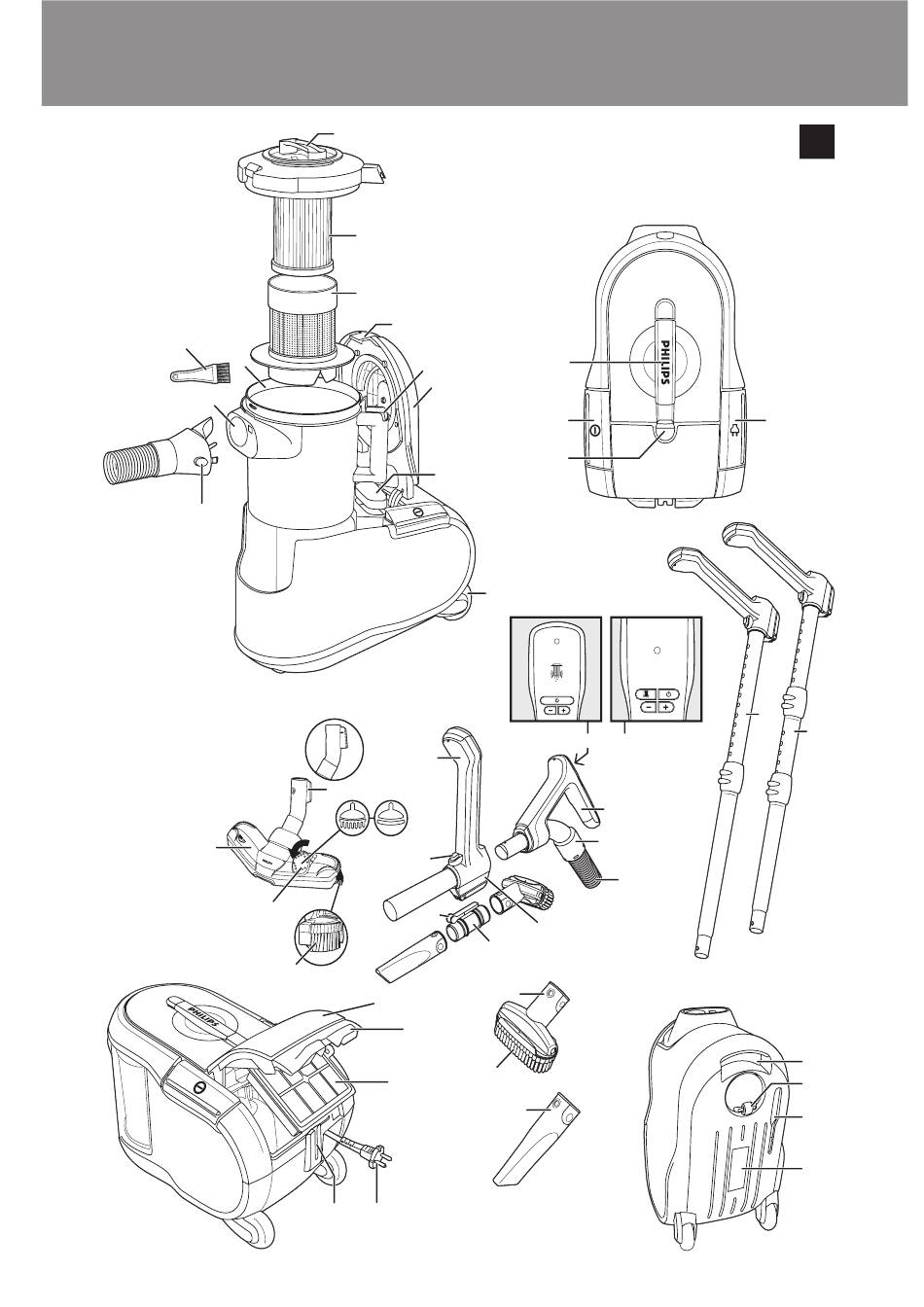 PHILIPS

PHILIPS