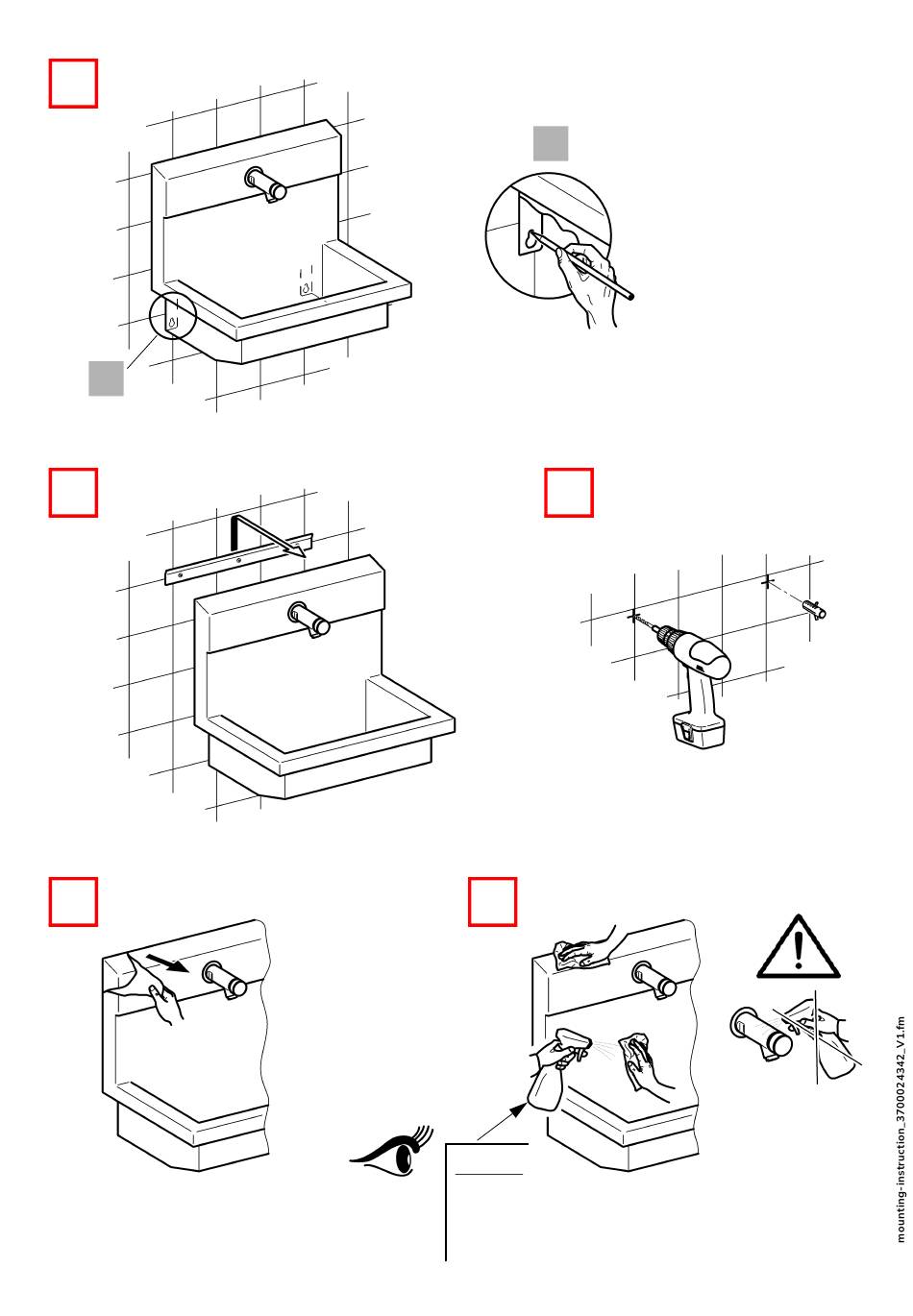 mounting-instruction_3700024342_V1.fm