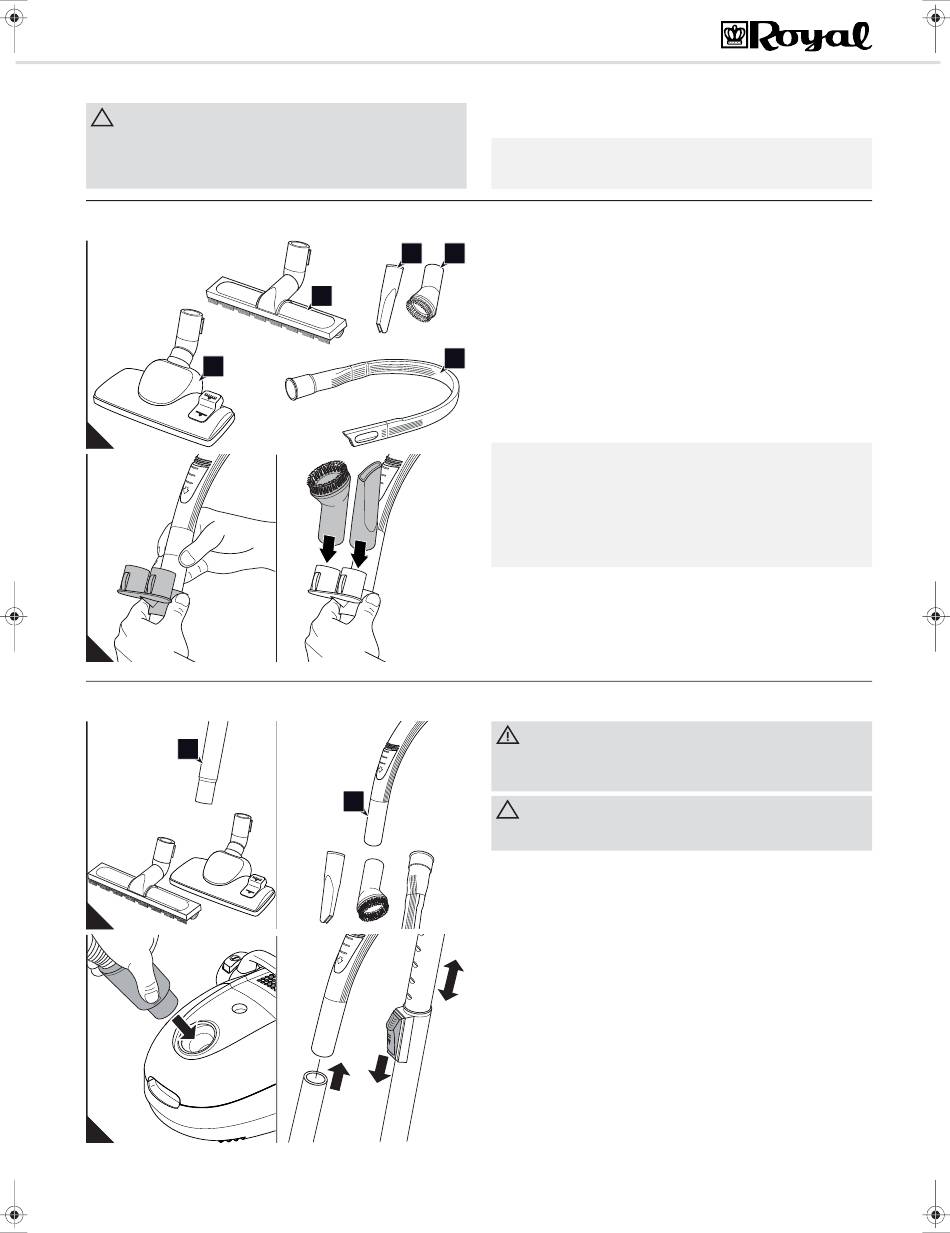 Royal