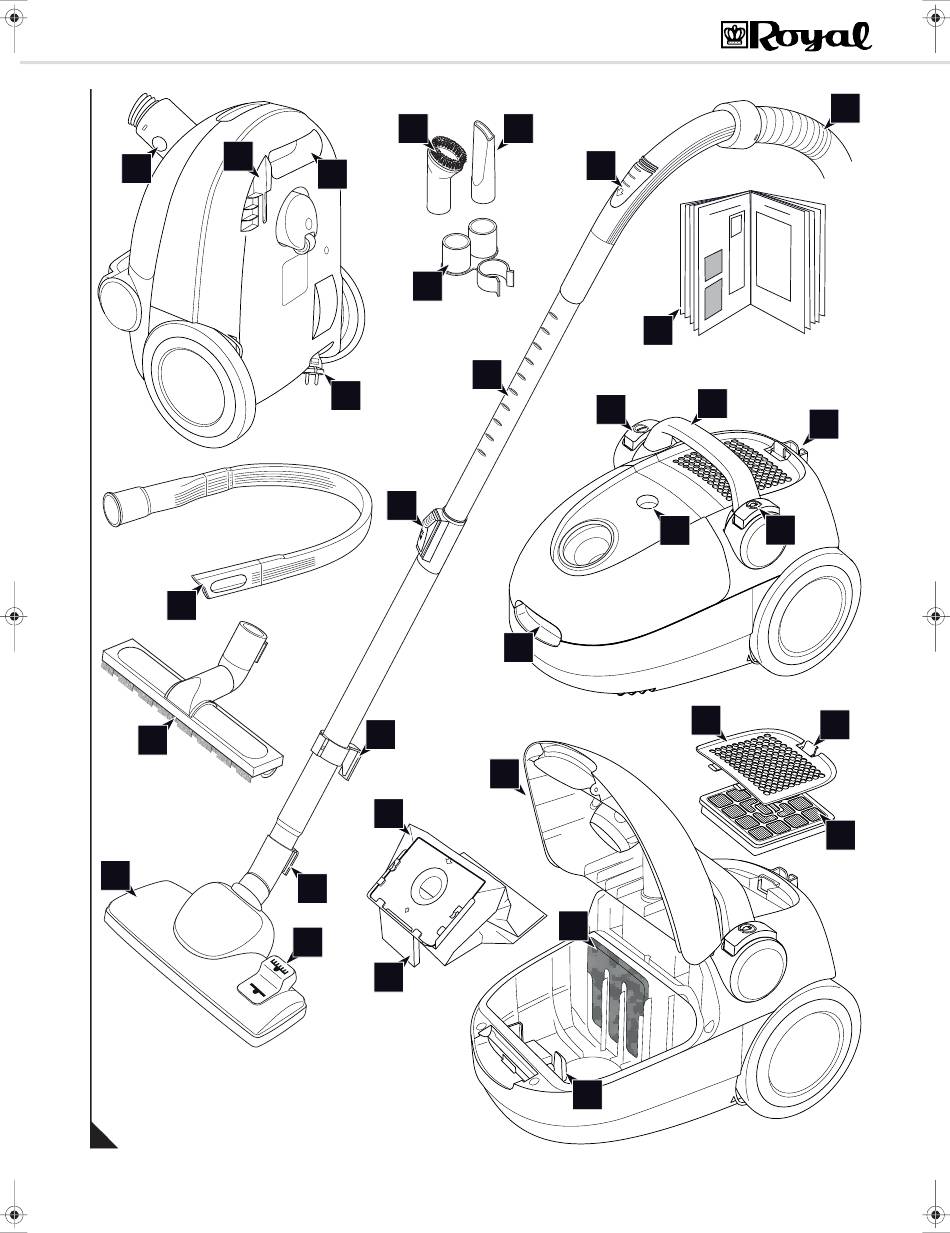 Royal