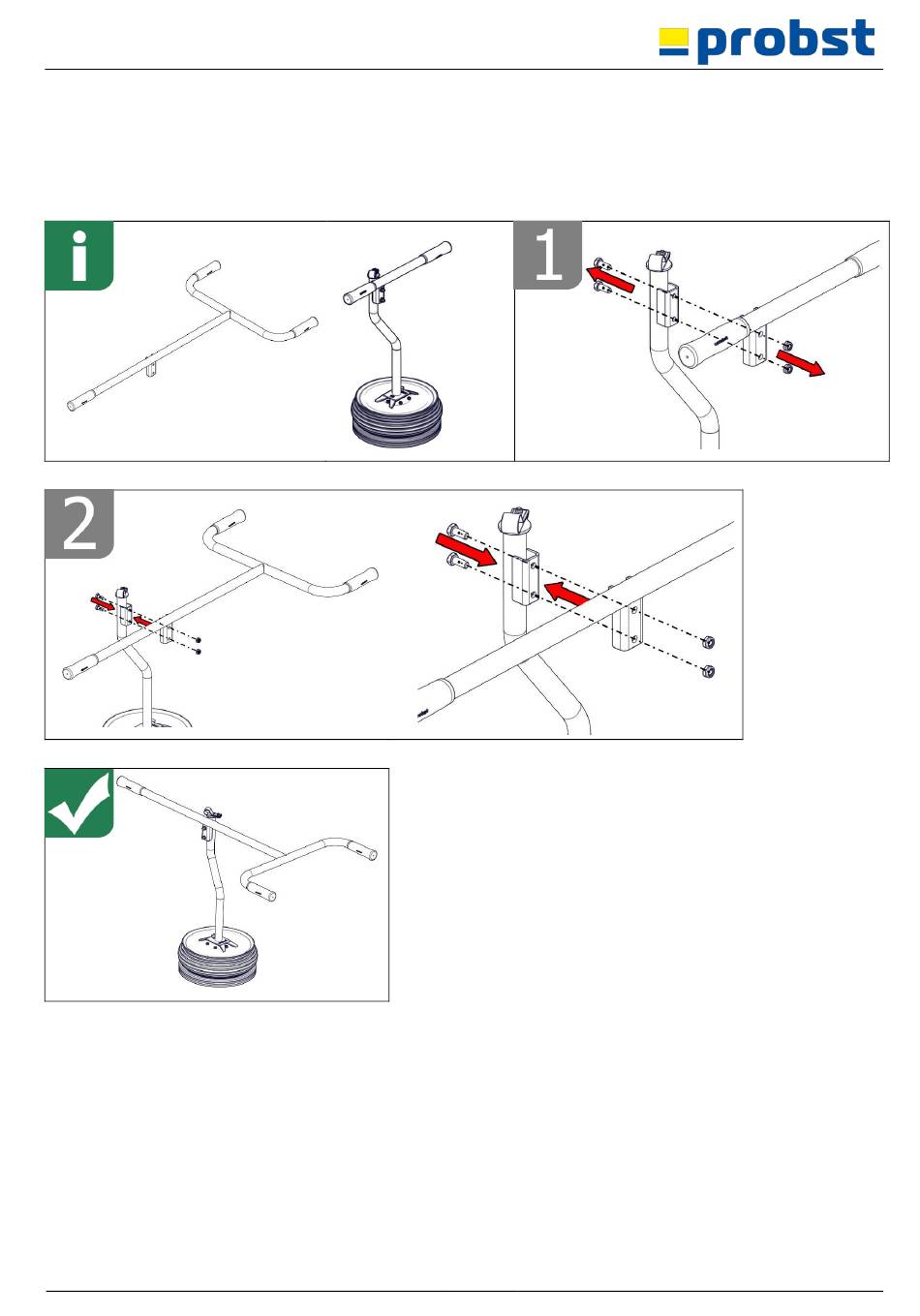 probst

i

1

2