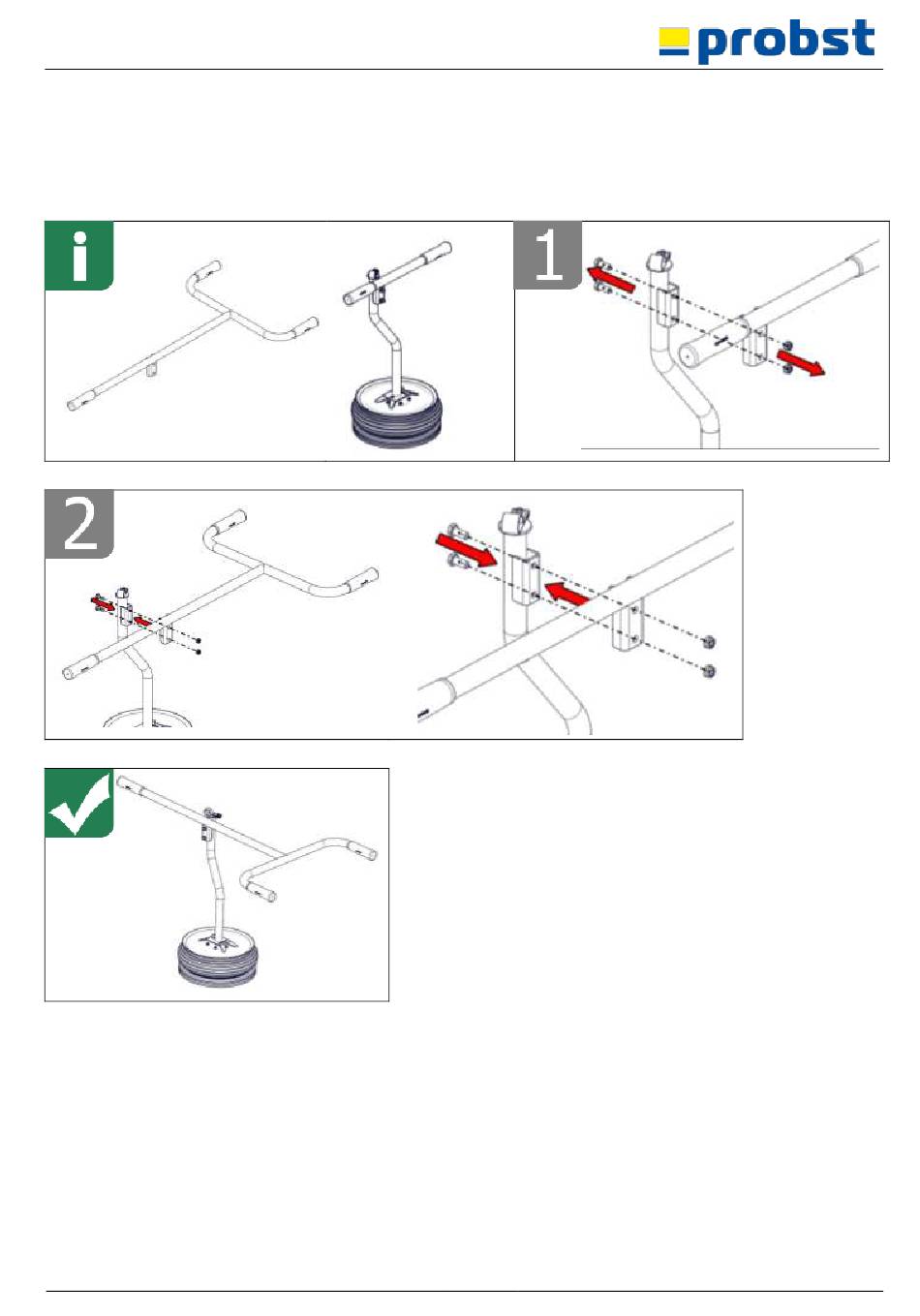 probst

i

1

2