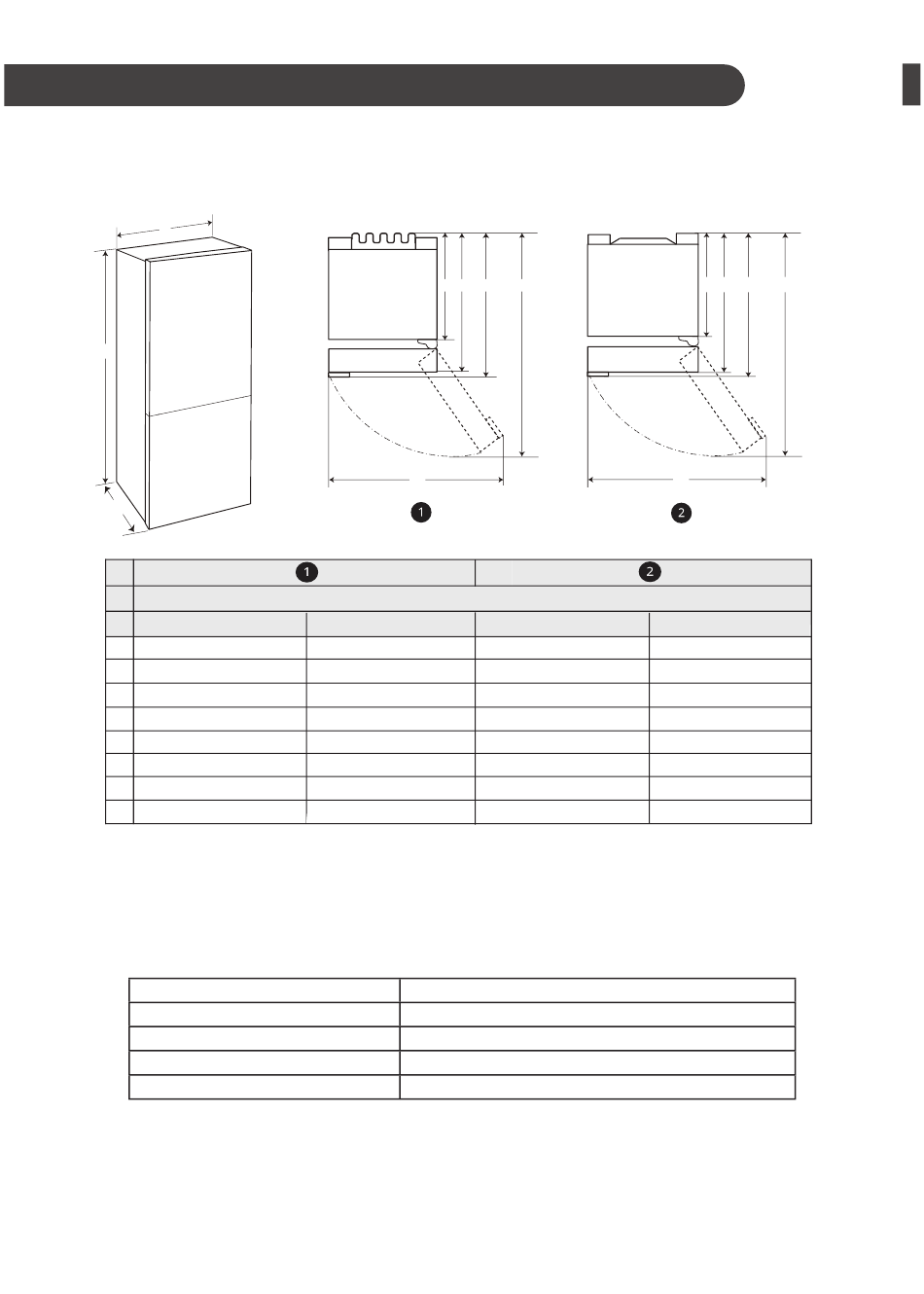 1

2

| | 1 | 2 |
|---|---|---|