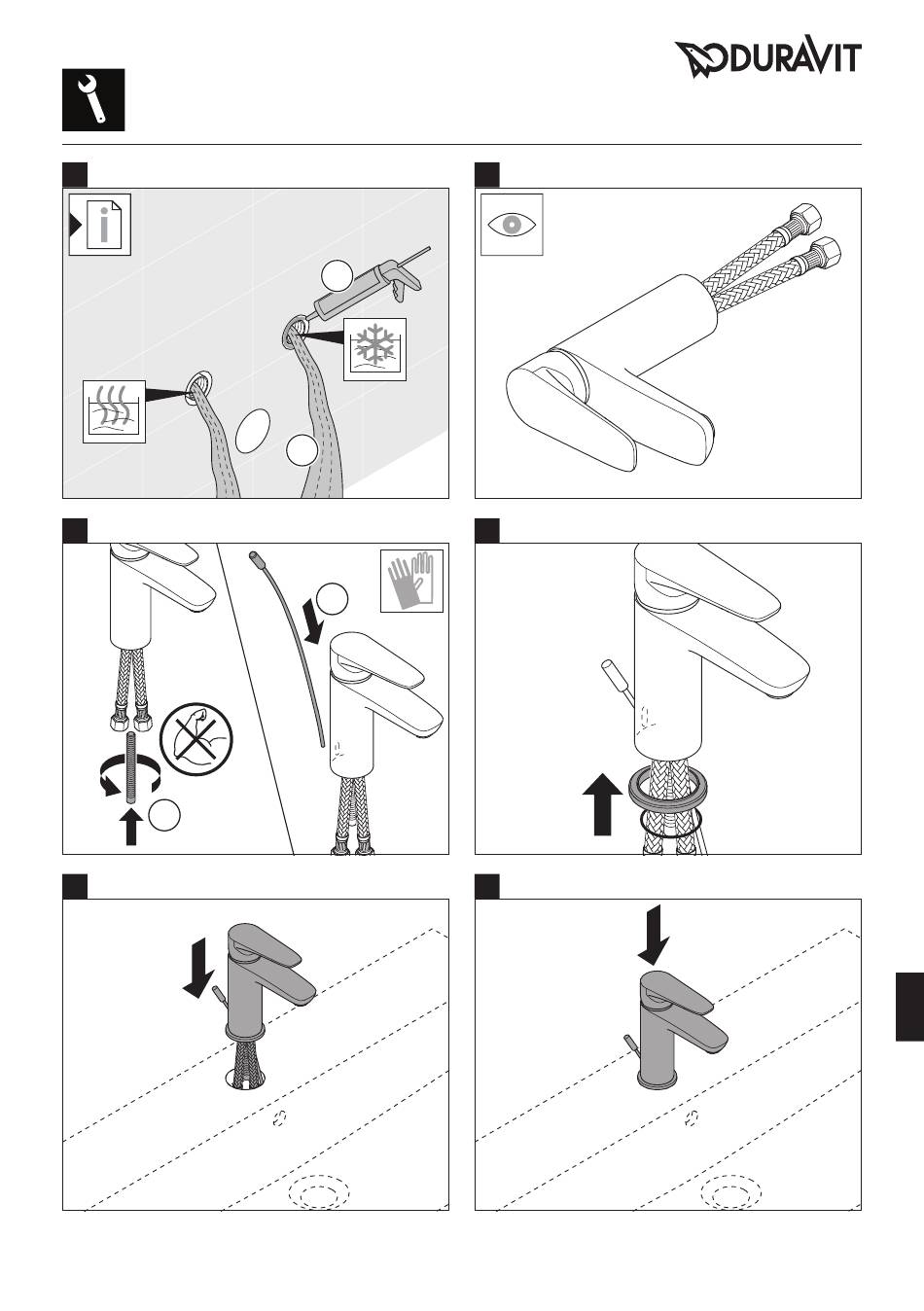 DURAVIT