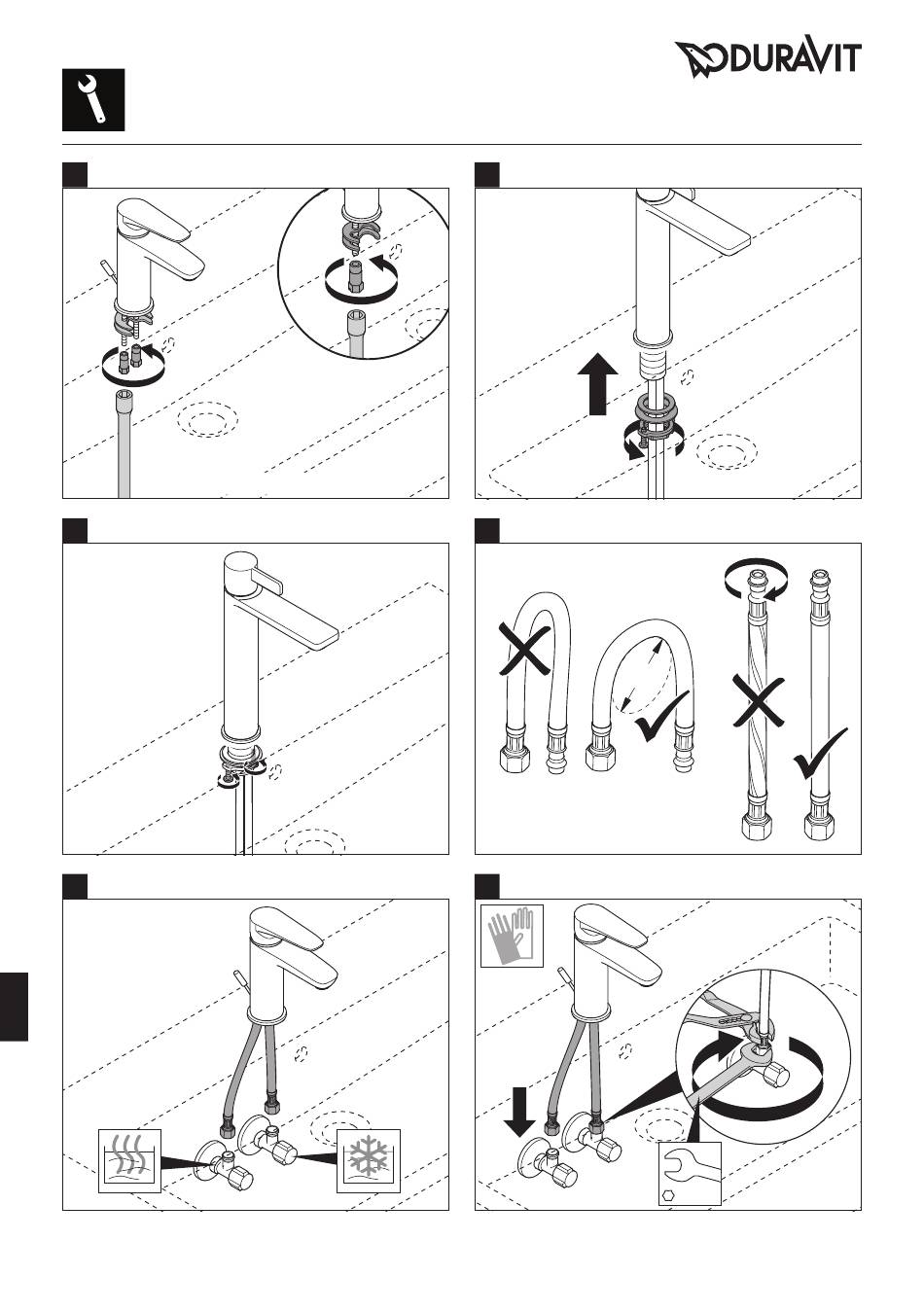 DURAVIT