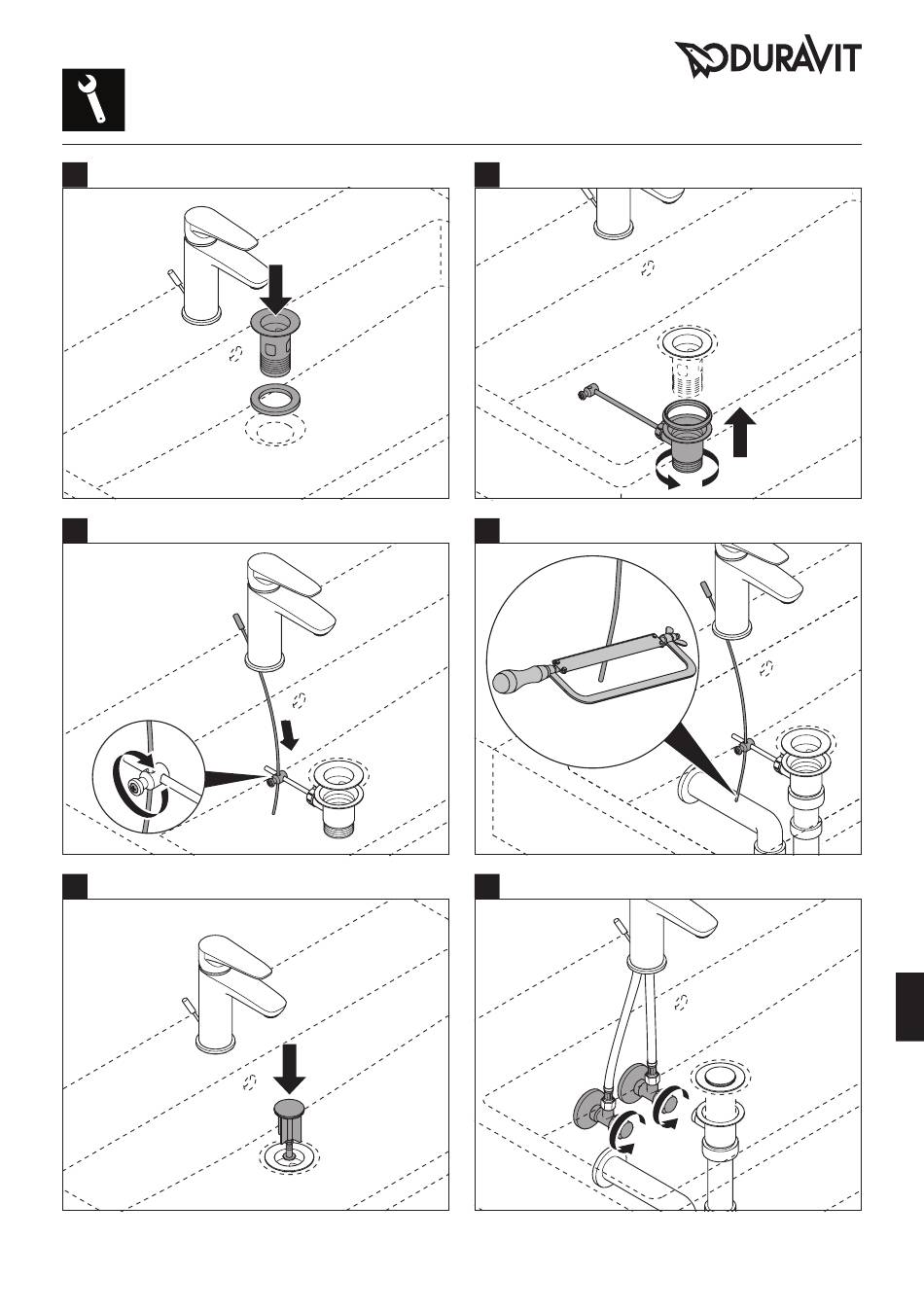 DURAVIT