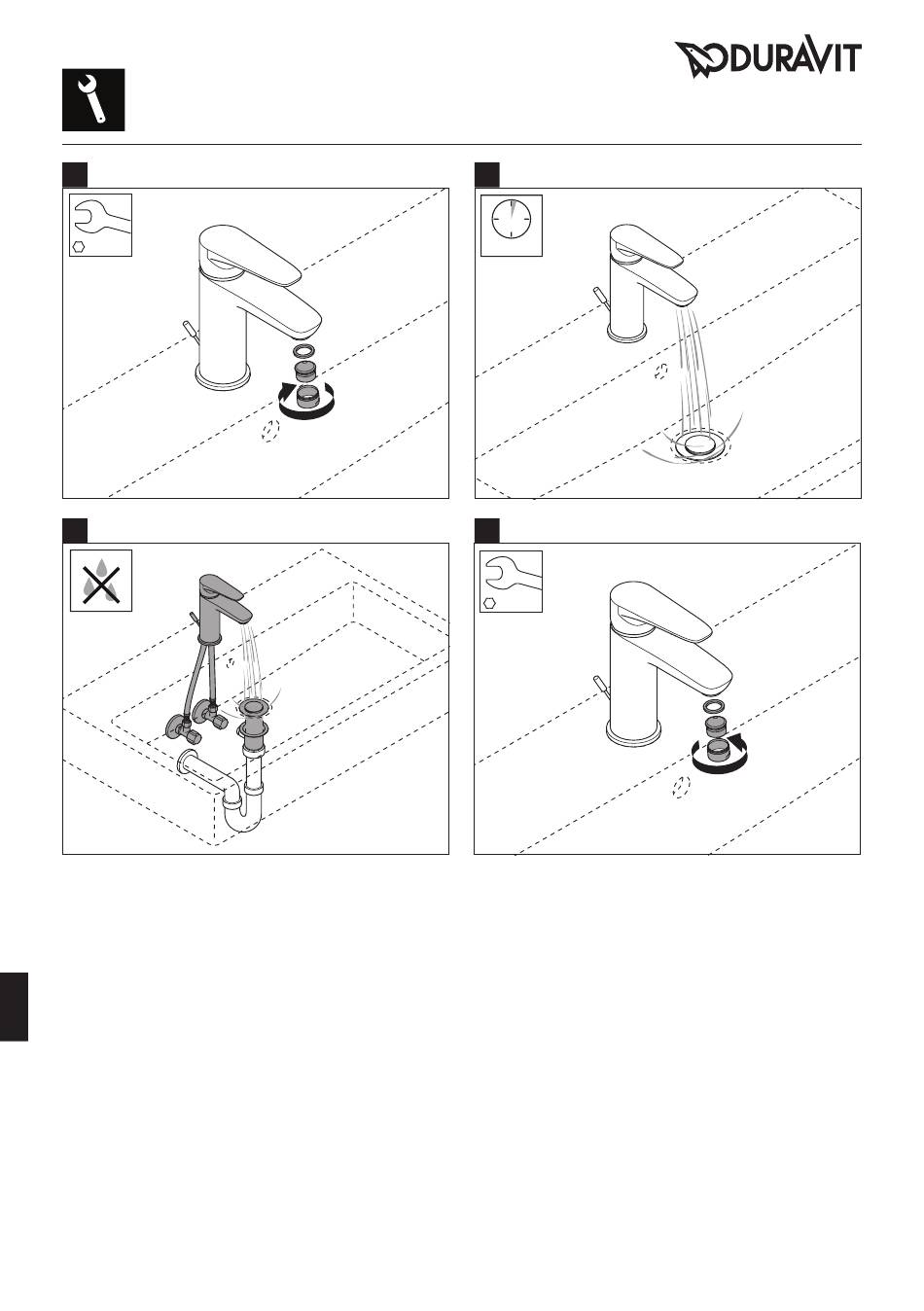 DURAVIT