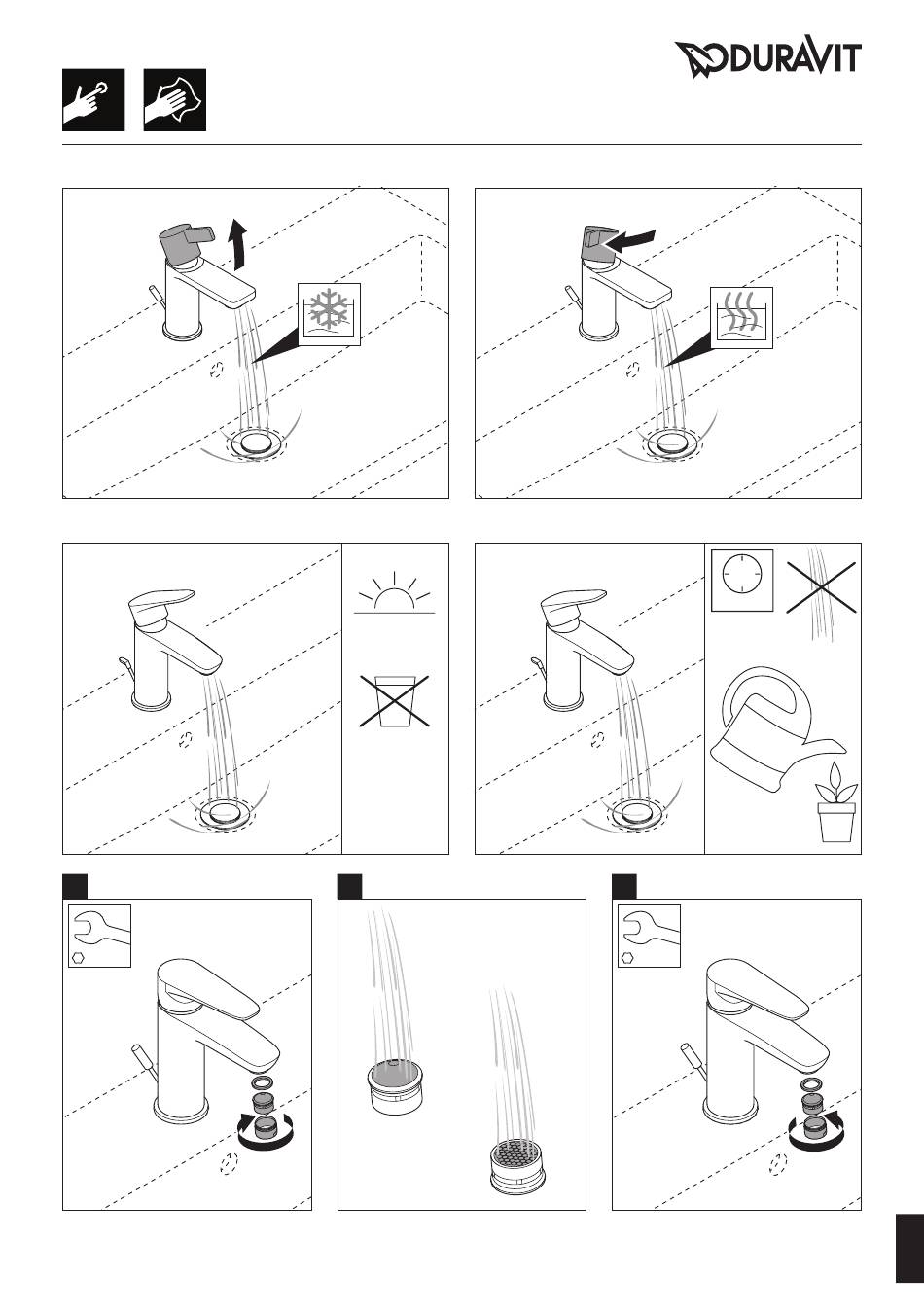 DURAVIT