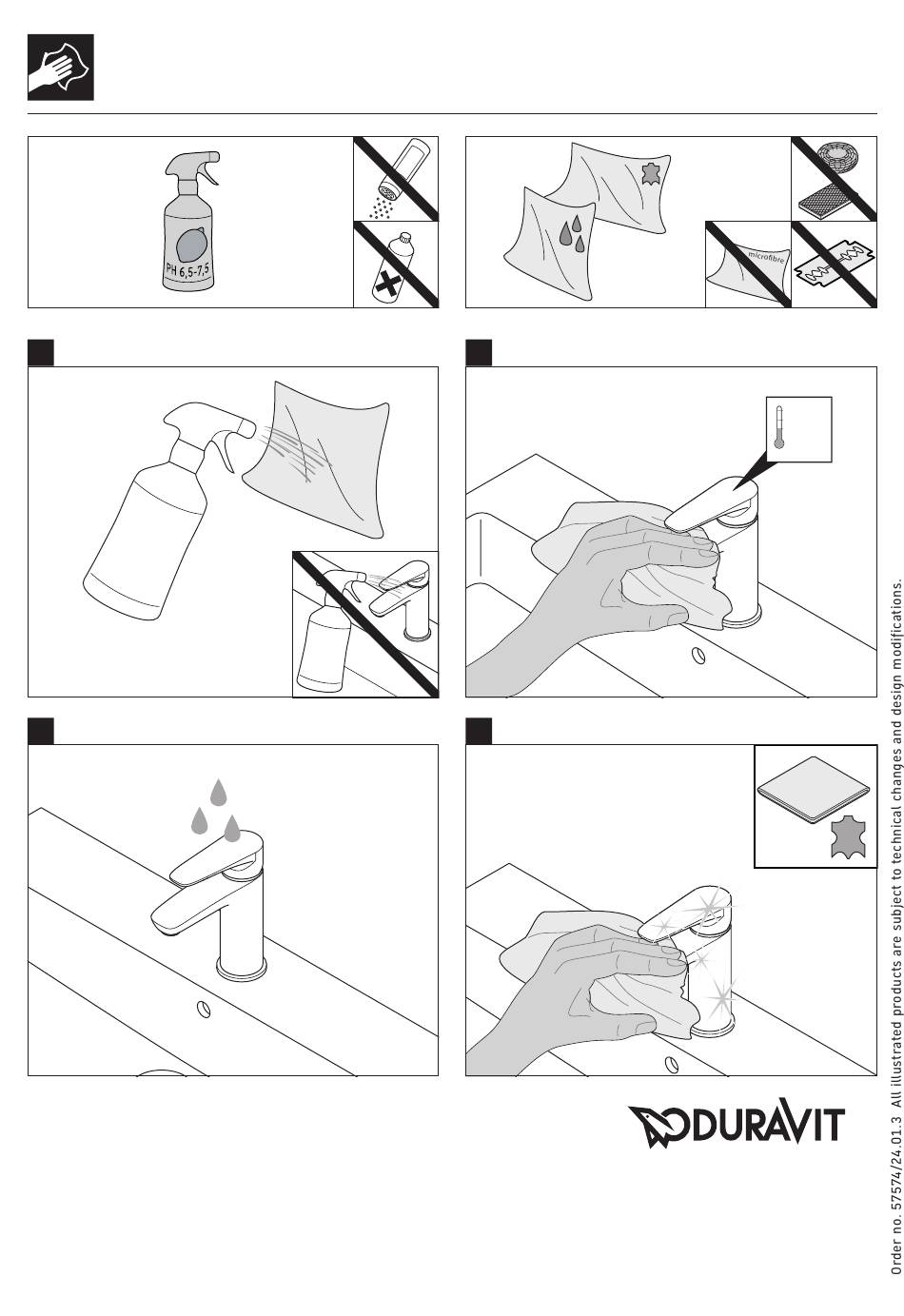 PH 6,5-7,5

microfibre

DURAVIT

Order no. 57574/24.01.3 All illustrated products are subject to technical changes and design modifications.