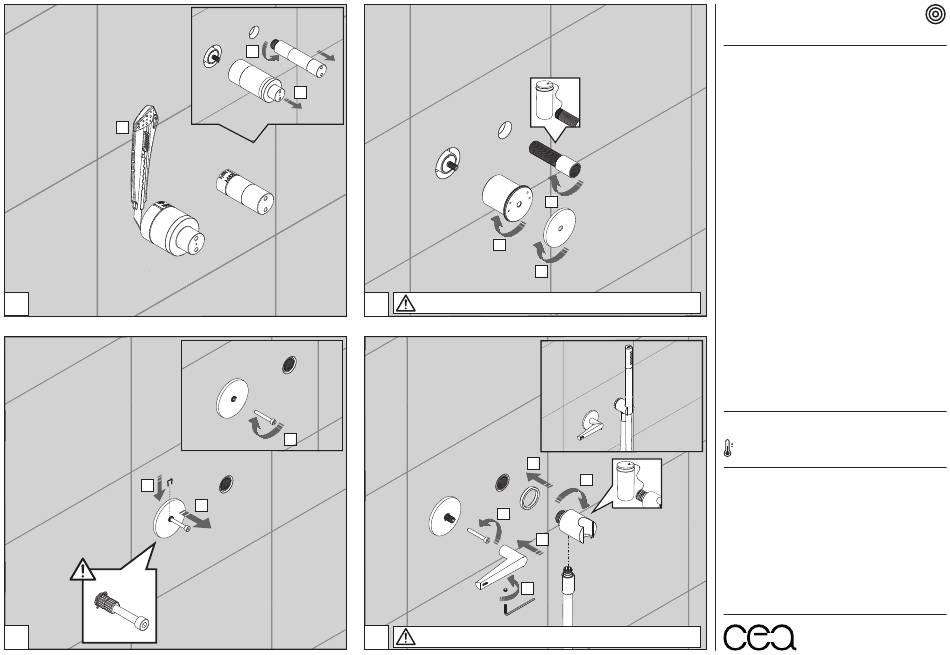 cea