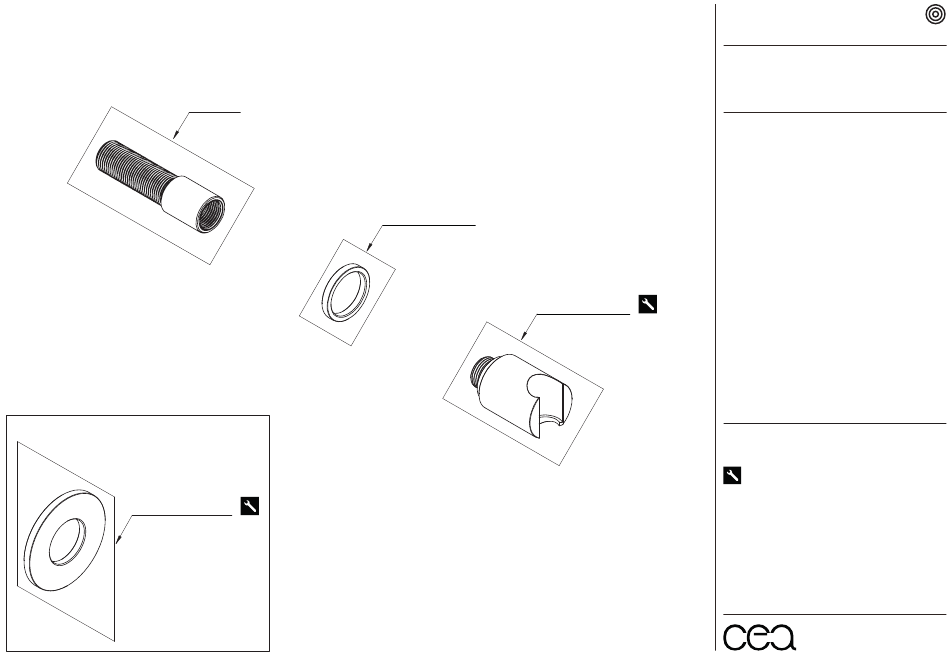 cea