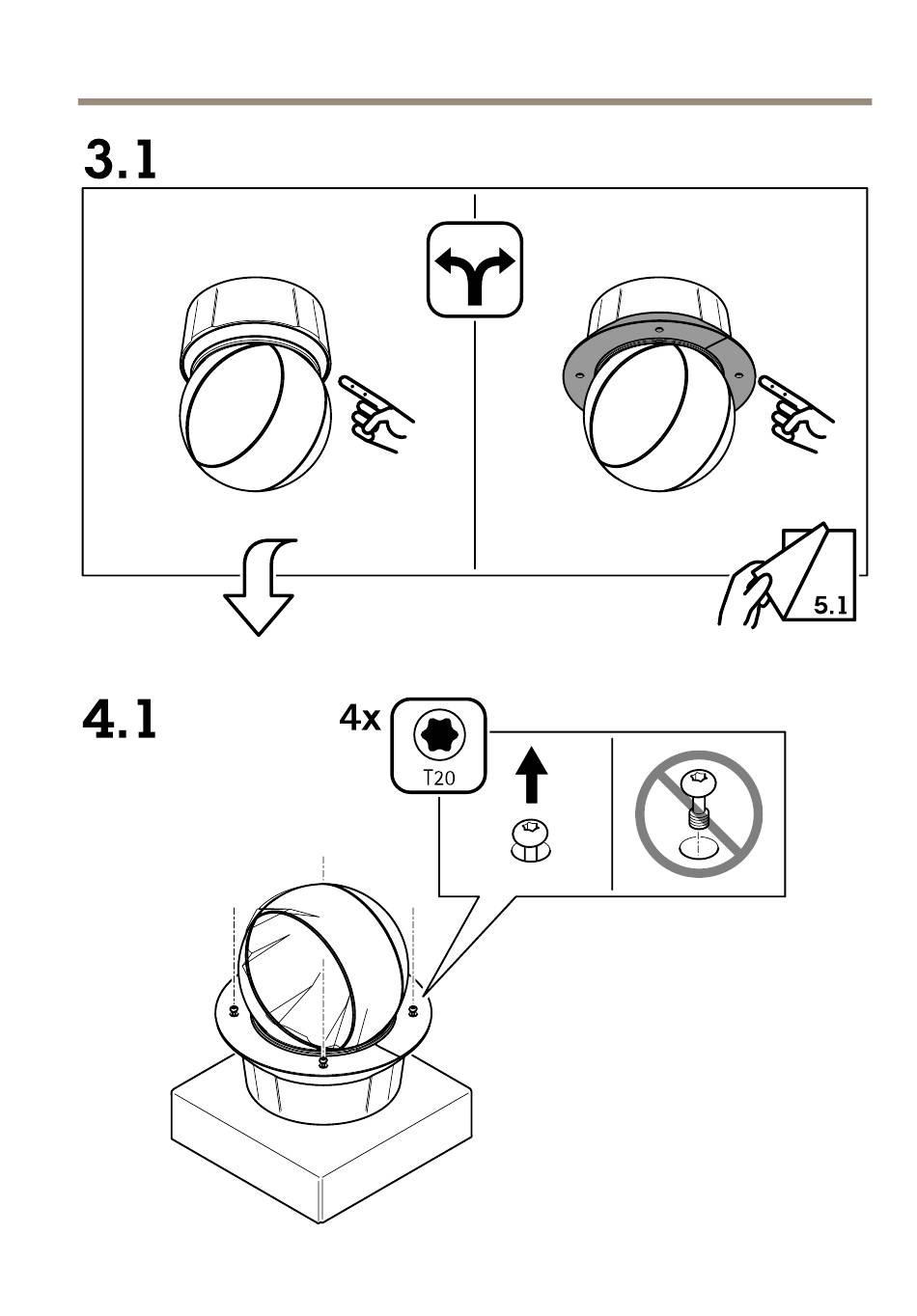 3.1

5.1

4.1

4x

T20