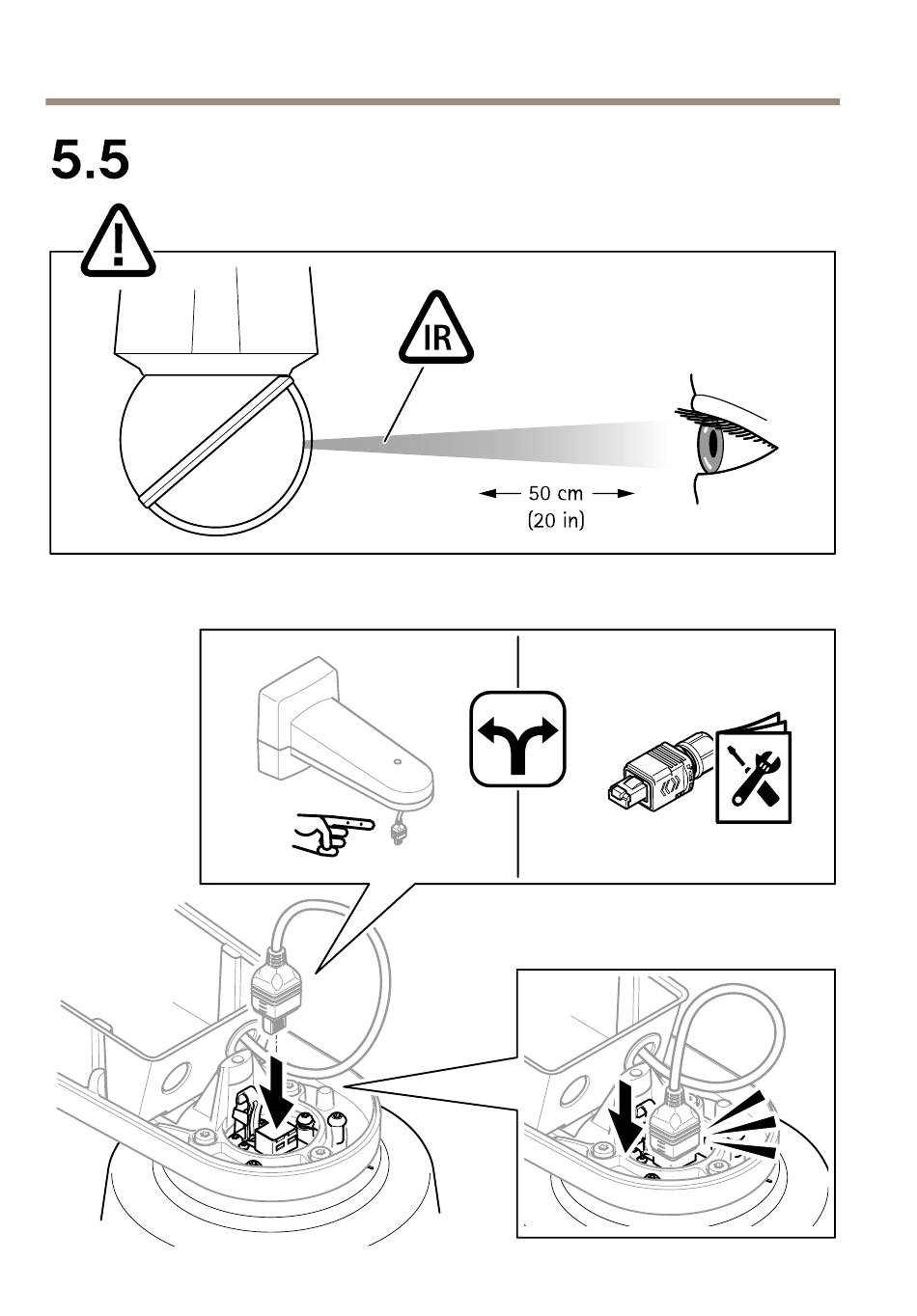 5.5

IR

50 cm
(20 in)