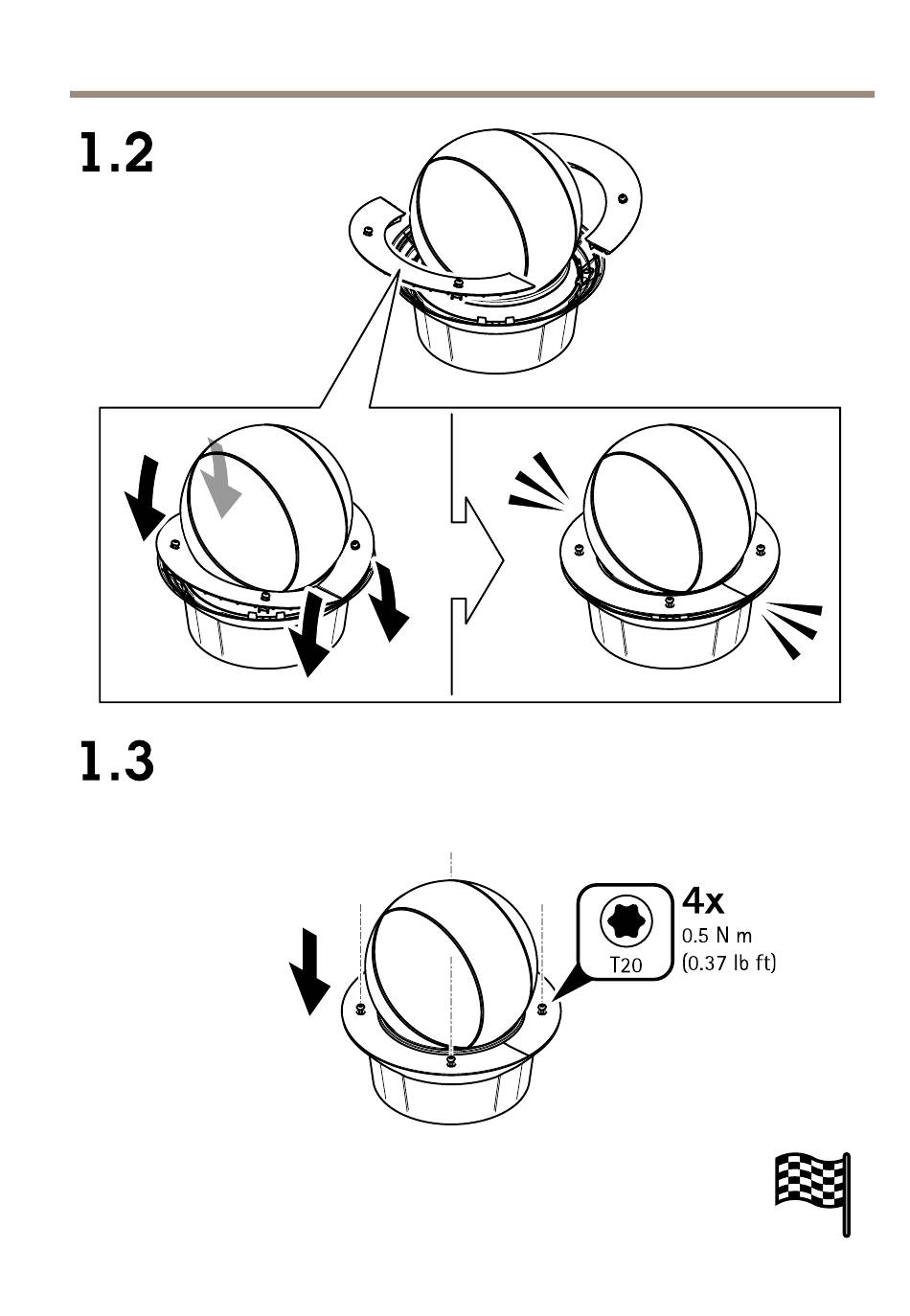 1.2

1.3

T20

4x
0.5 N m
(0.37 lb ft)