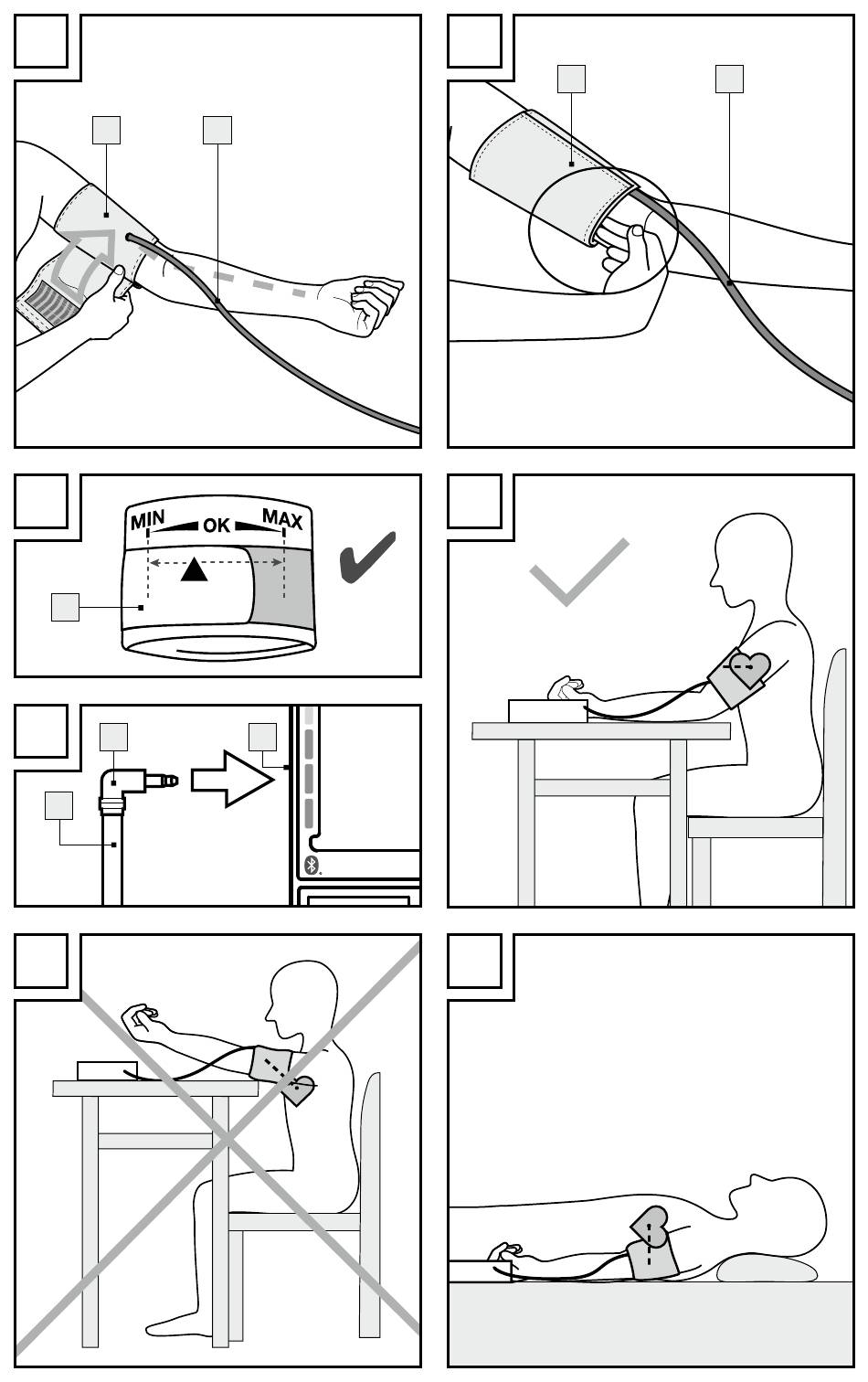 MIN OK MAX