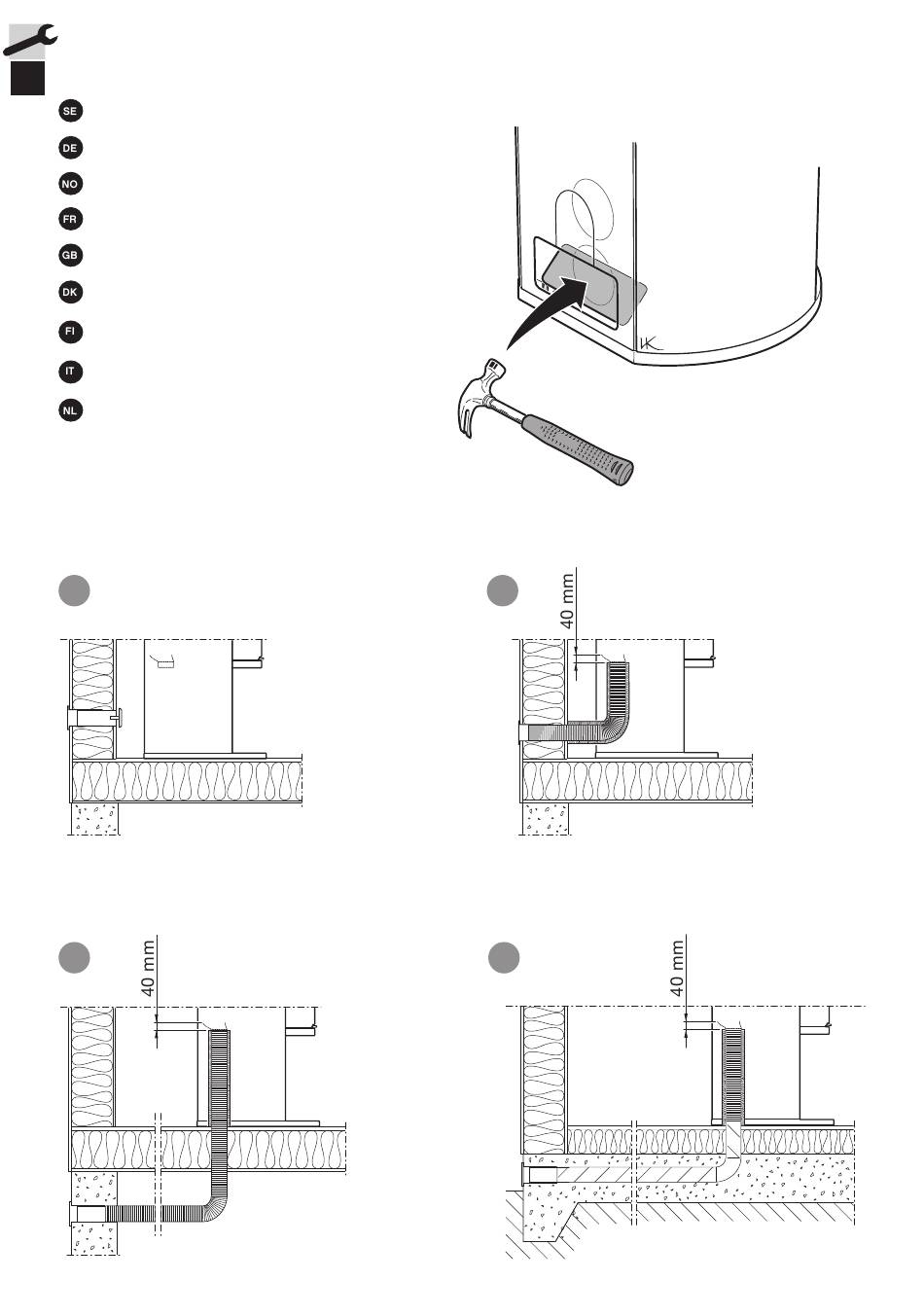 SE
DE
NO
FR
GB
DK
FI
IT
NL

40 mm

40 mm

40 mm