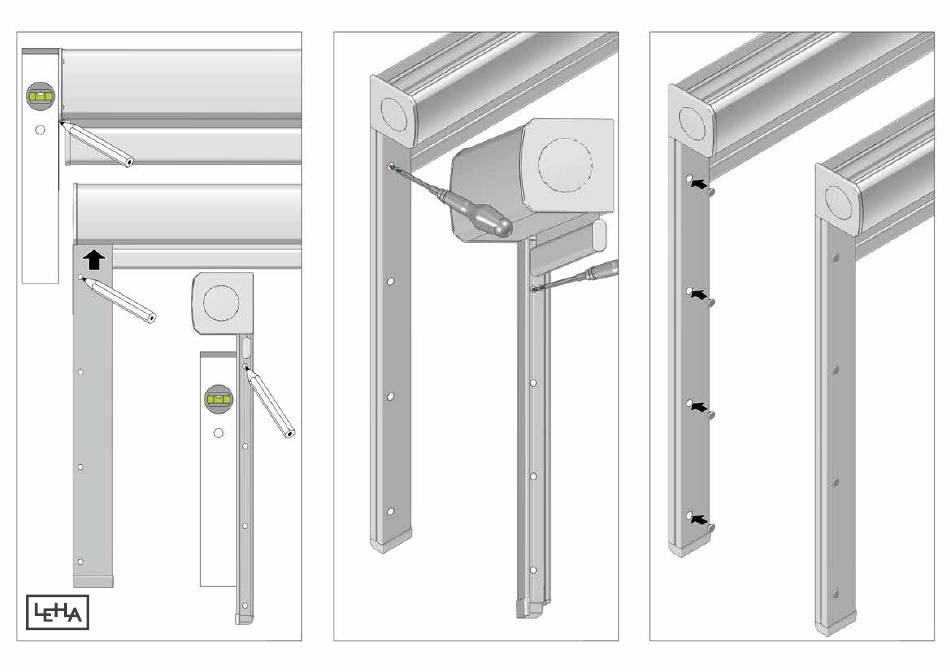 LEHA