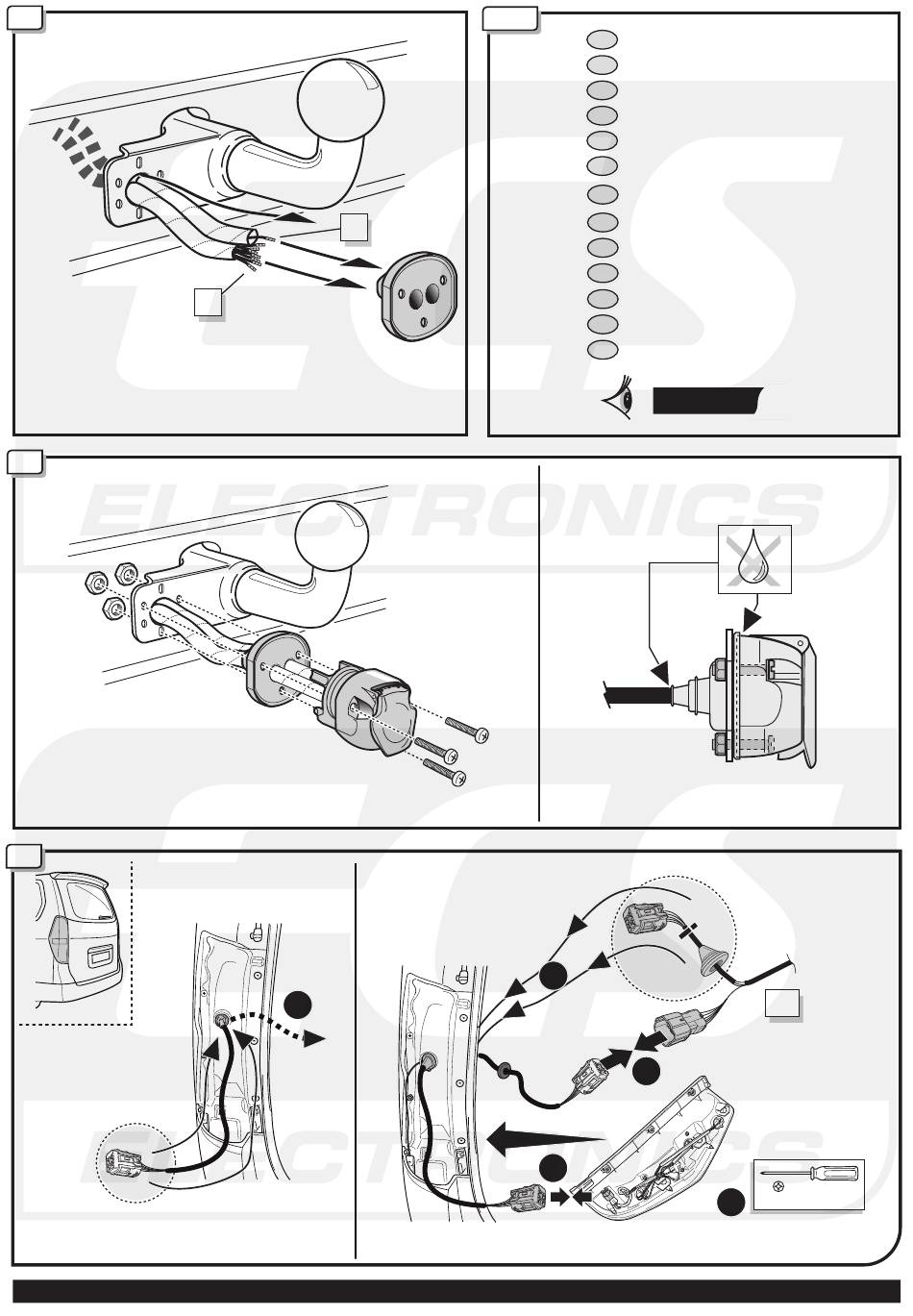 ECS ELECTRONICS
ECS ELECTRONICS