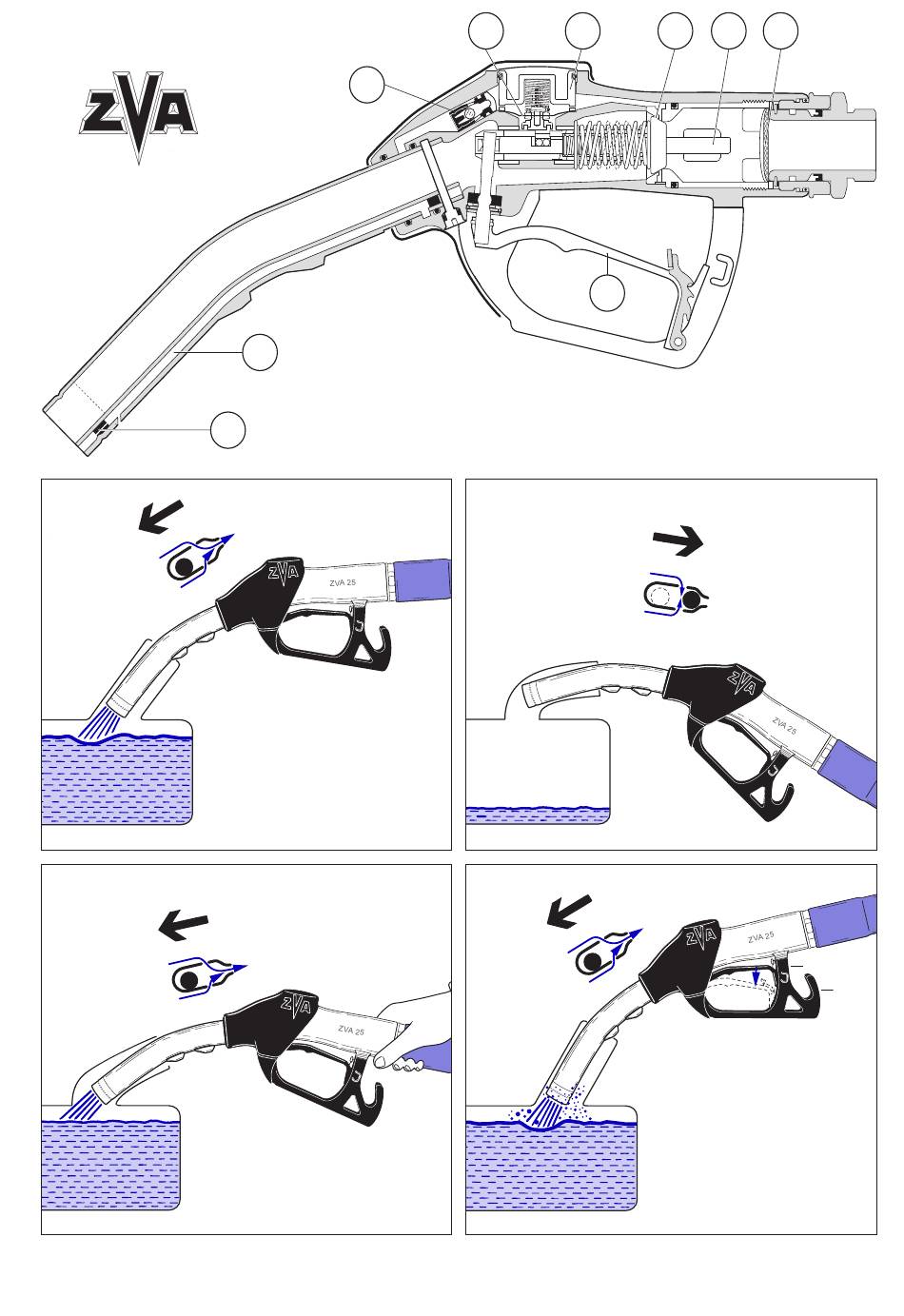 ZVA

ZVA

ZVA 25

ZVA

ZVA 25

ZVA

ZVA 25

ZVA

ZVA 25