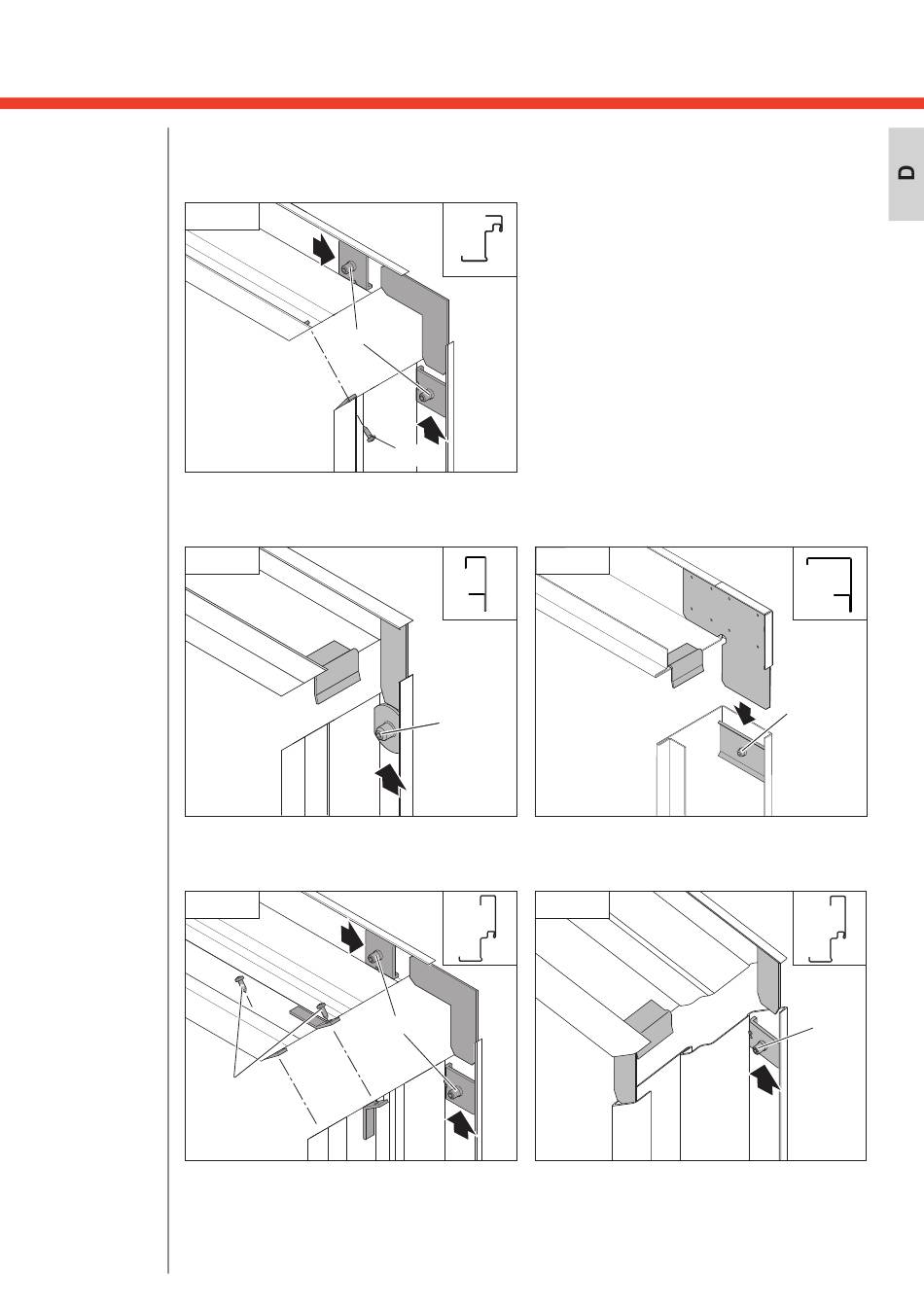 D