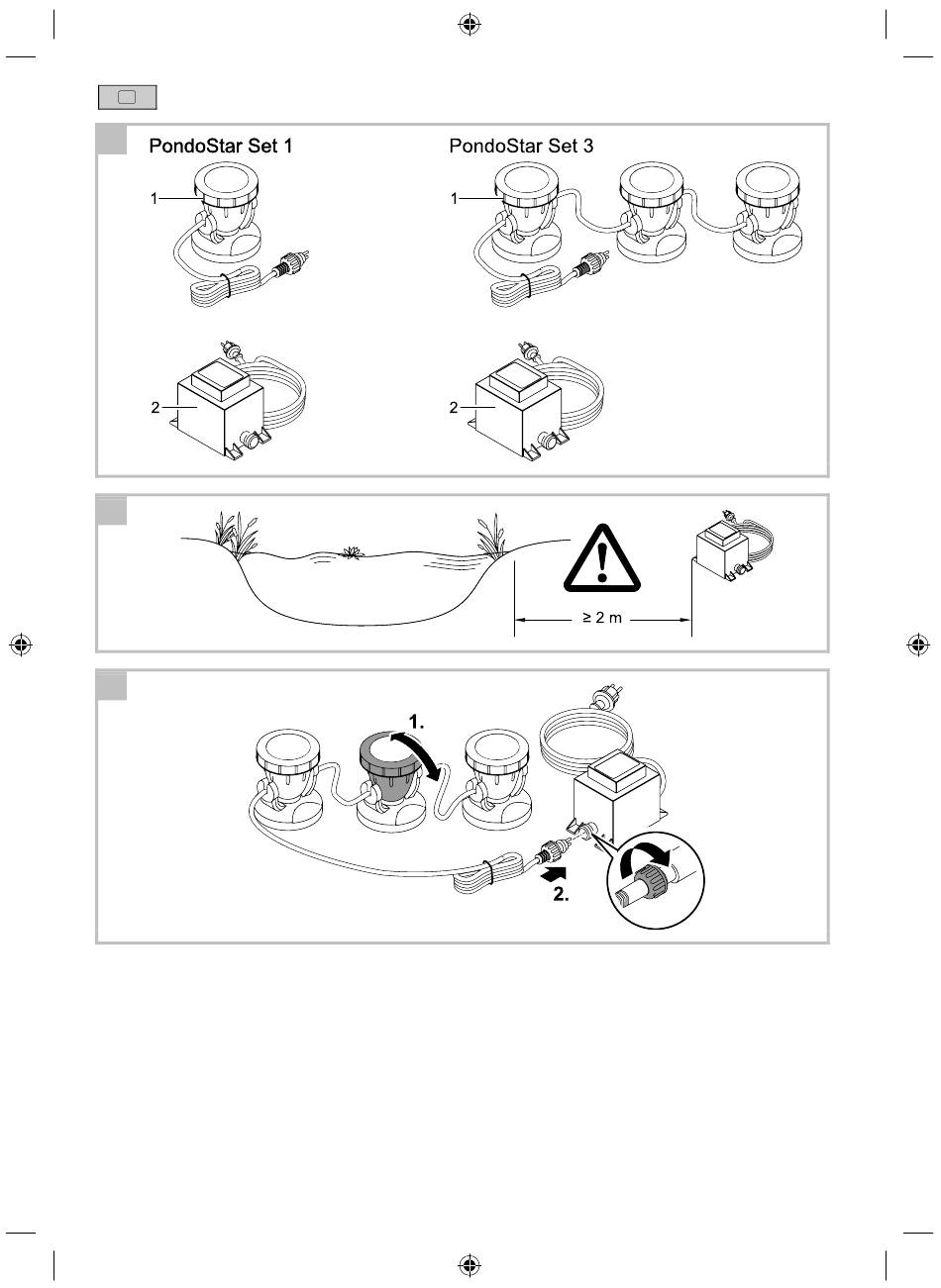 PondoStar Set 1

1

2

PondoStar Set 3

1

2

≥ 2 m

1.

2.