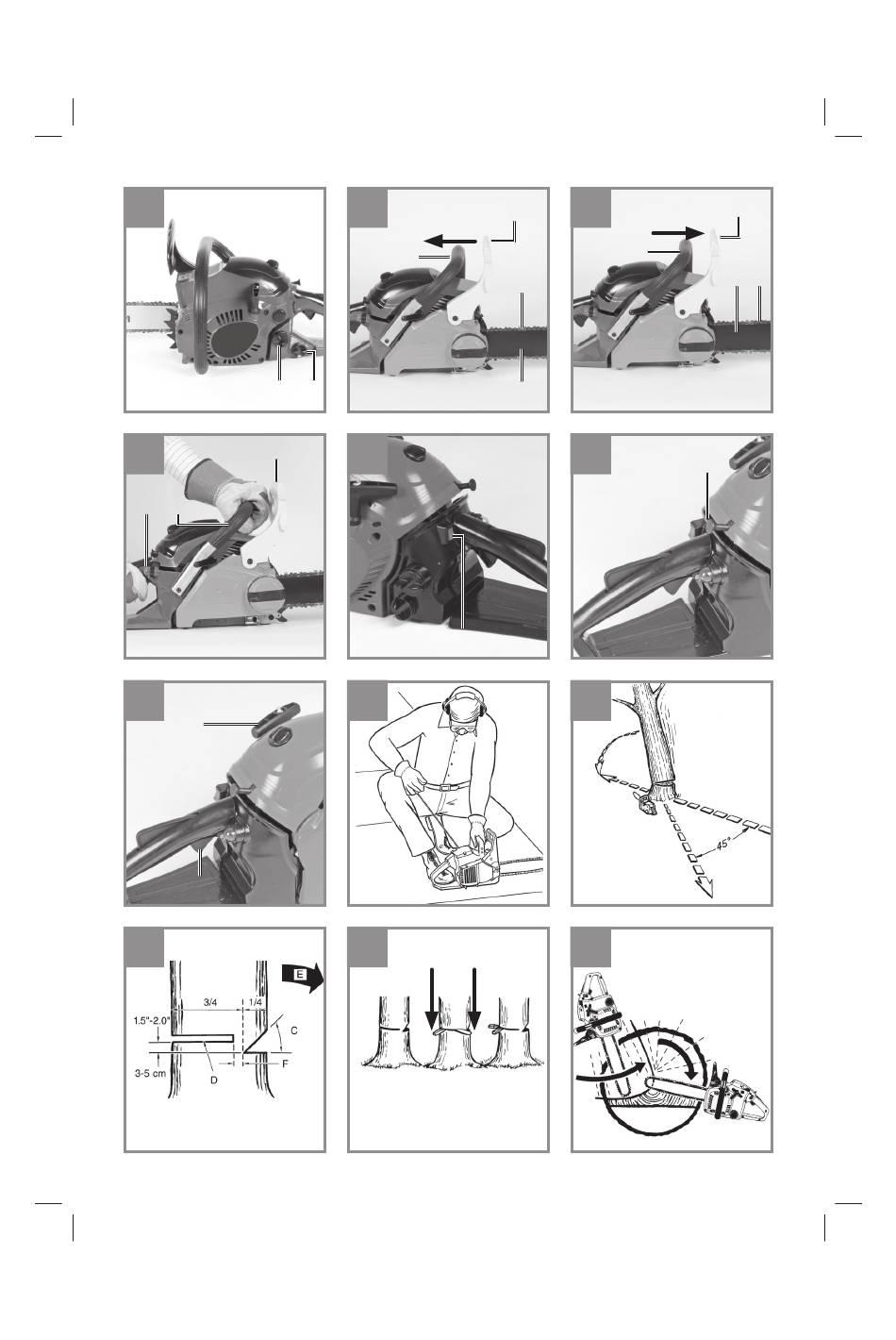 45°

E

3/4

1/4

1.5"-2.0"

C

3-5 cm

D

F