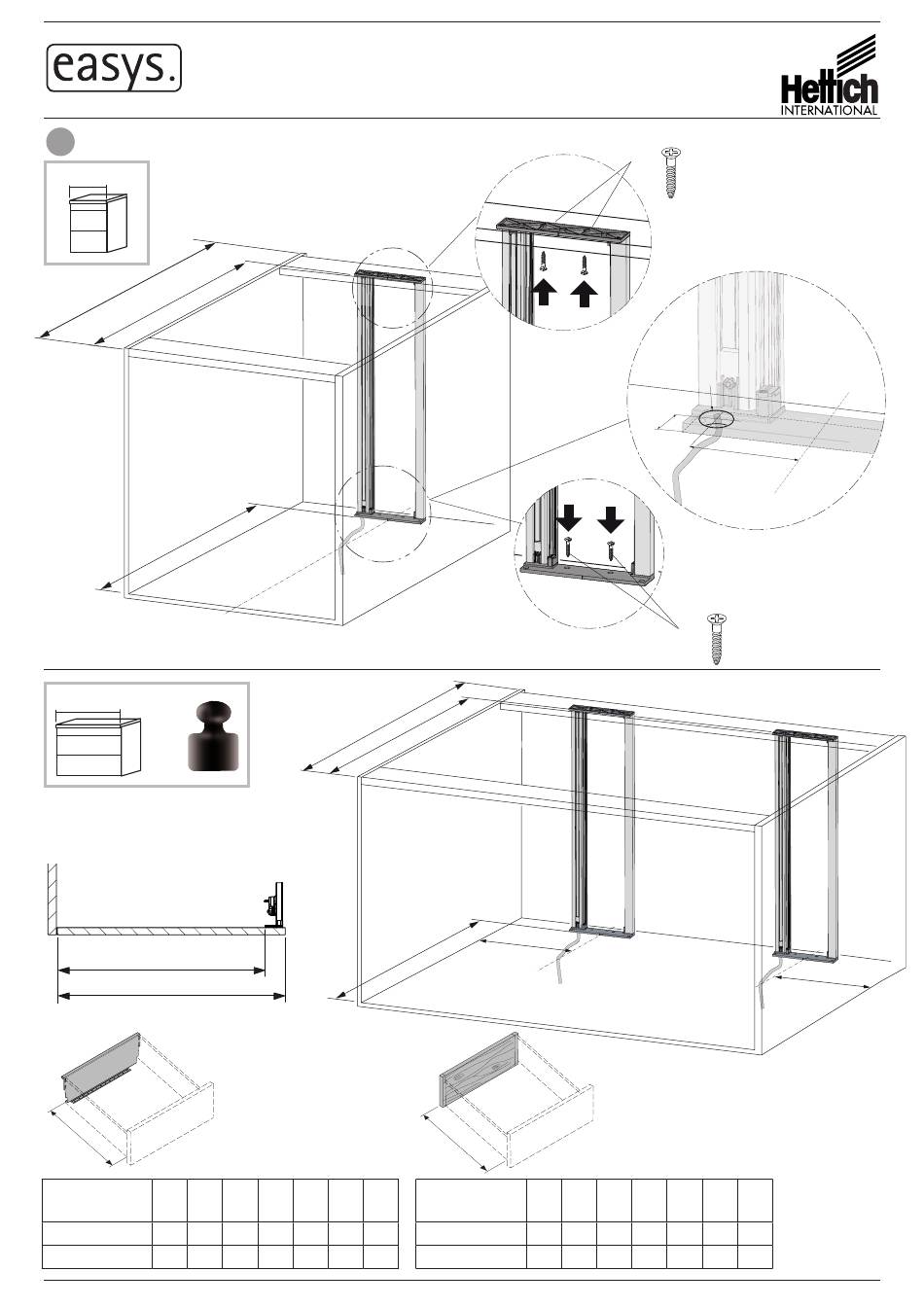 easys.

Hettich INTERNATIONAL