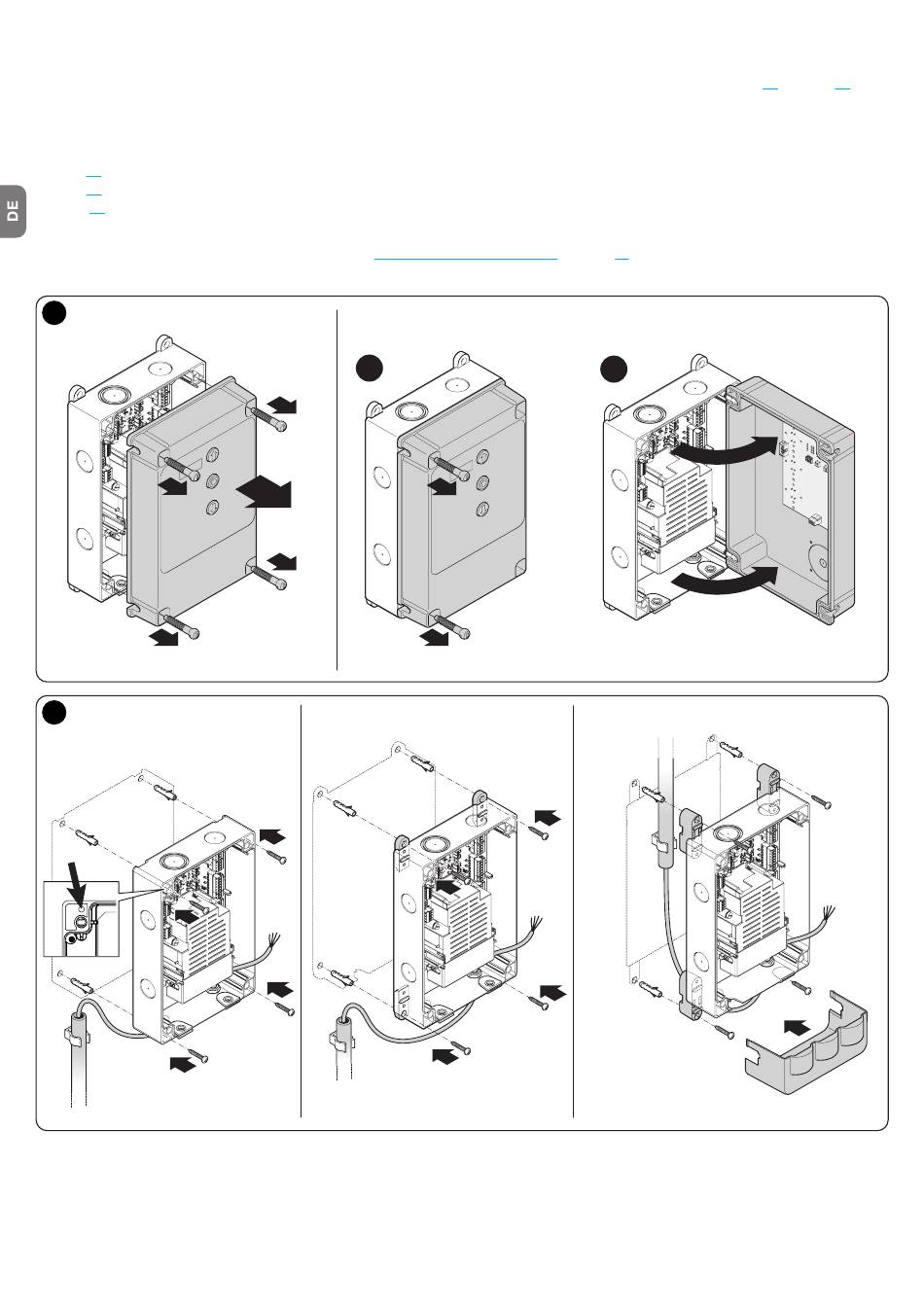 DE