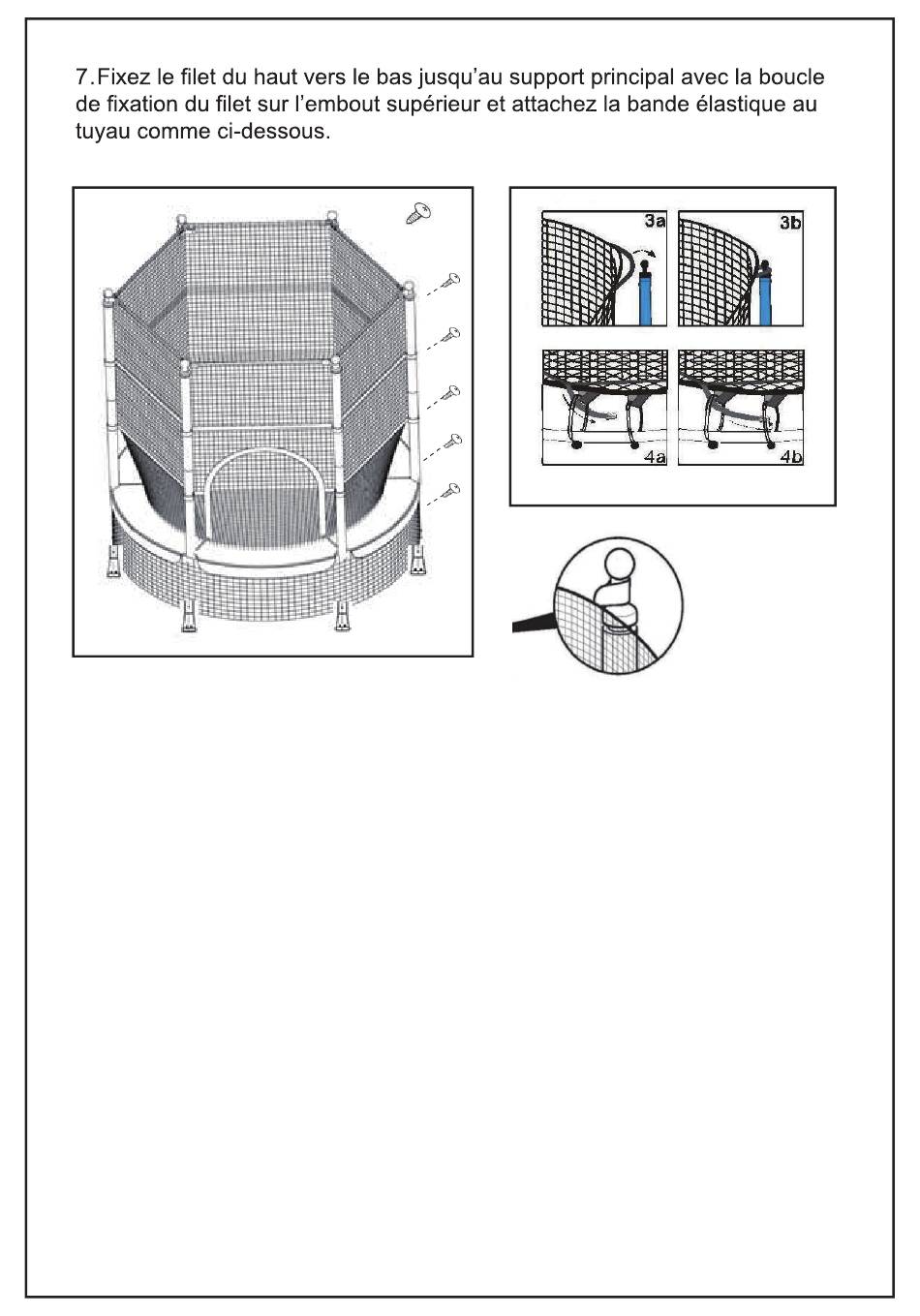 7.Fixez le filet du haut vers le bas jusqu'au support principal avec la boucle de fixation du filet sur l'embout supérieur et attachez la bande élastique au tuyau comme ci-dessous.

3a

3b

4a

4b