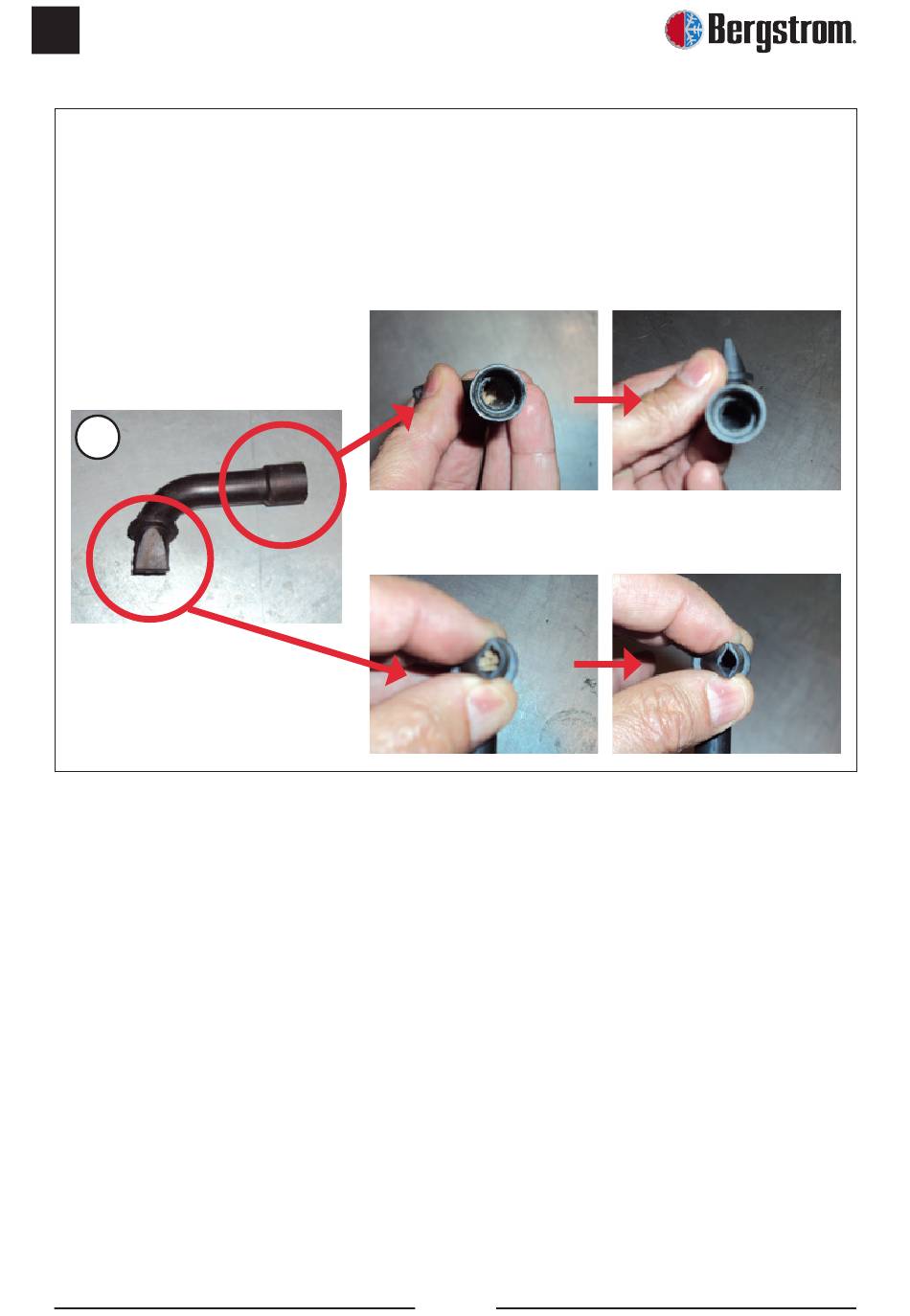 Bergstrom.