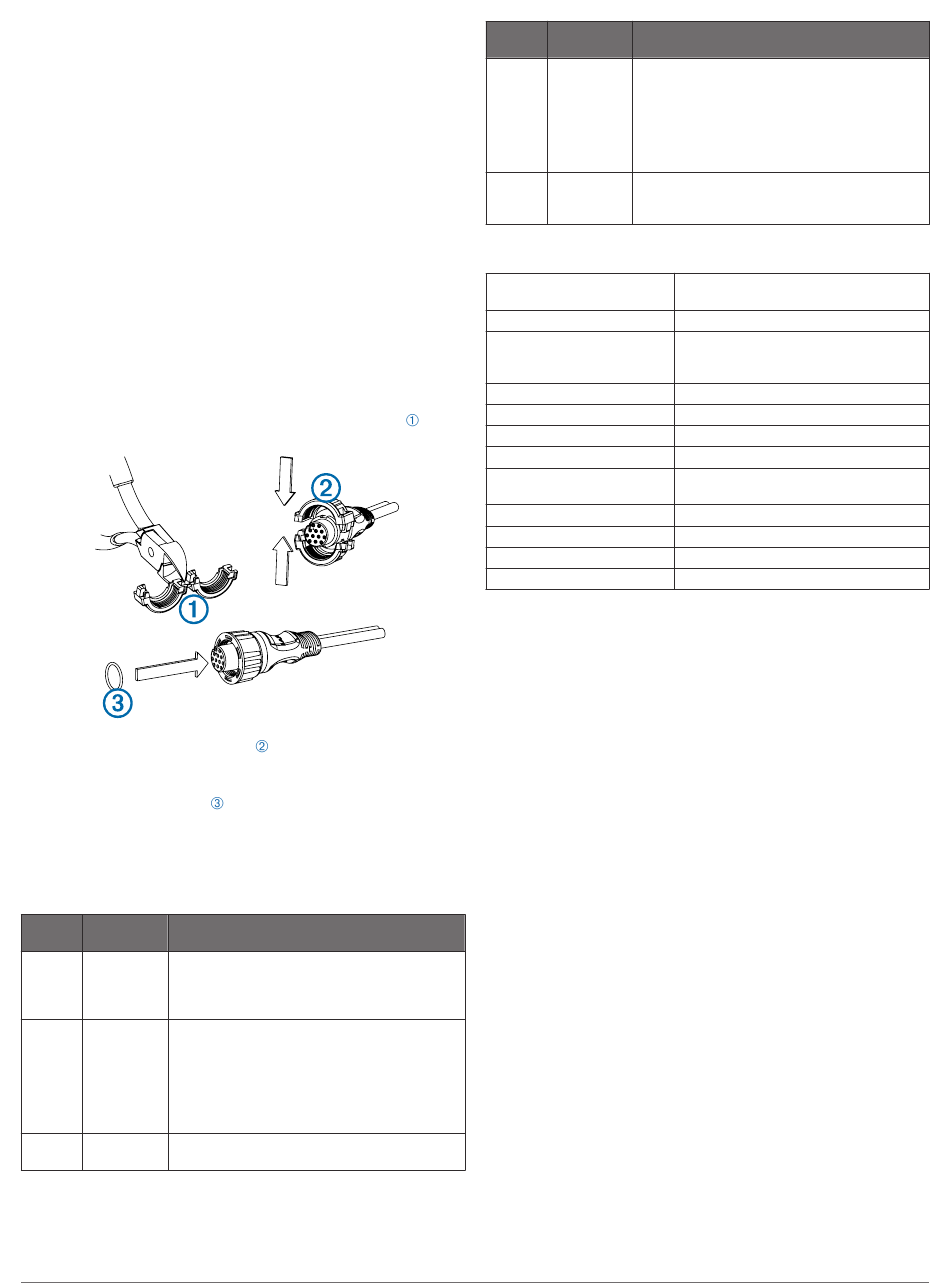 ①

②

①

③

②

③