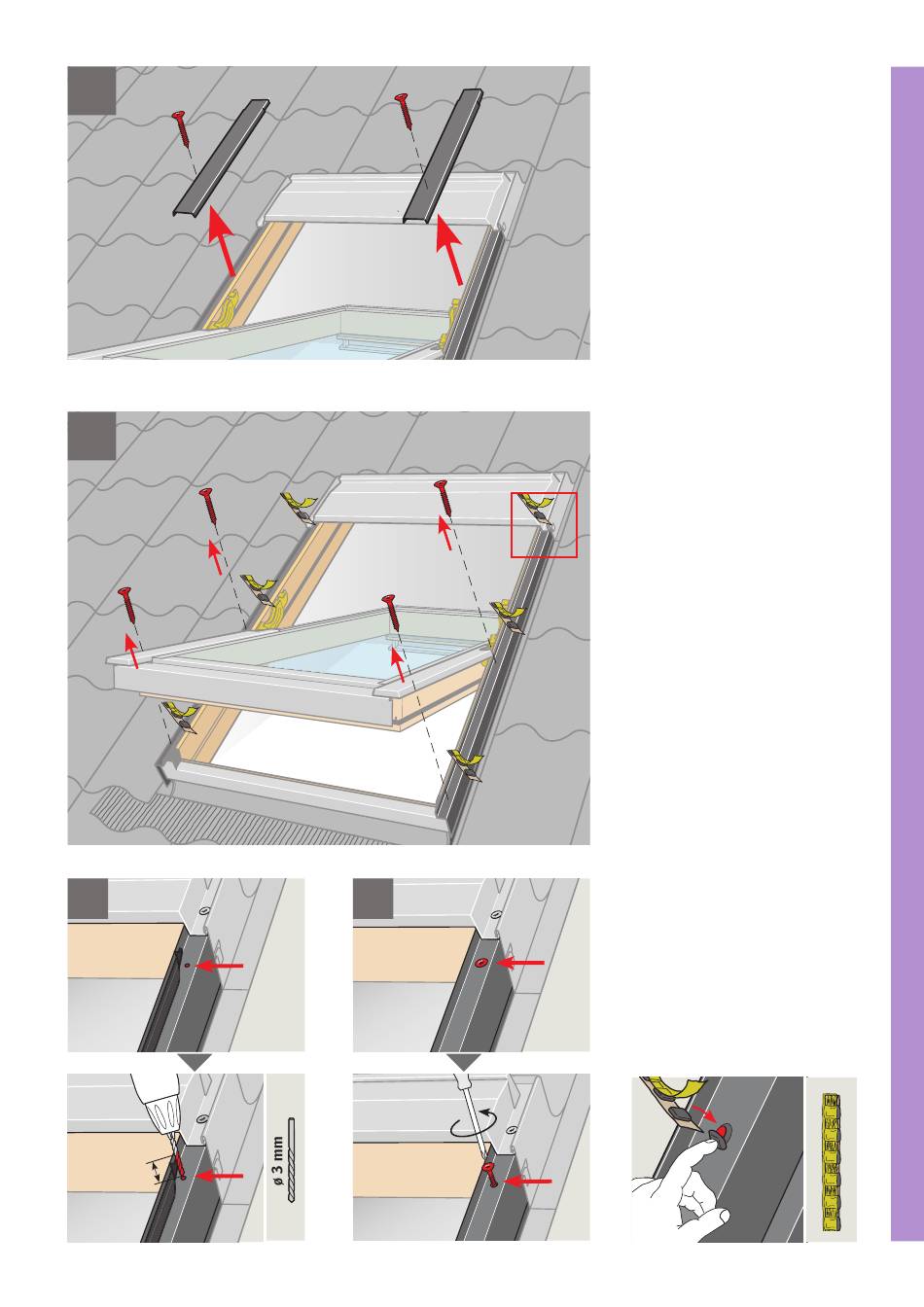 ø 3 mm