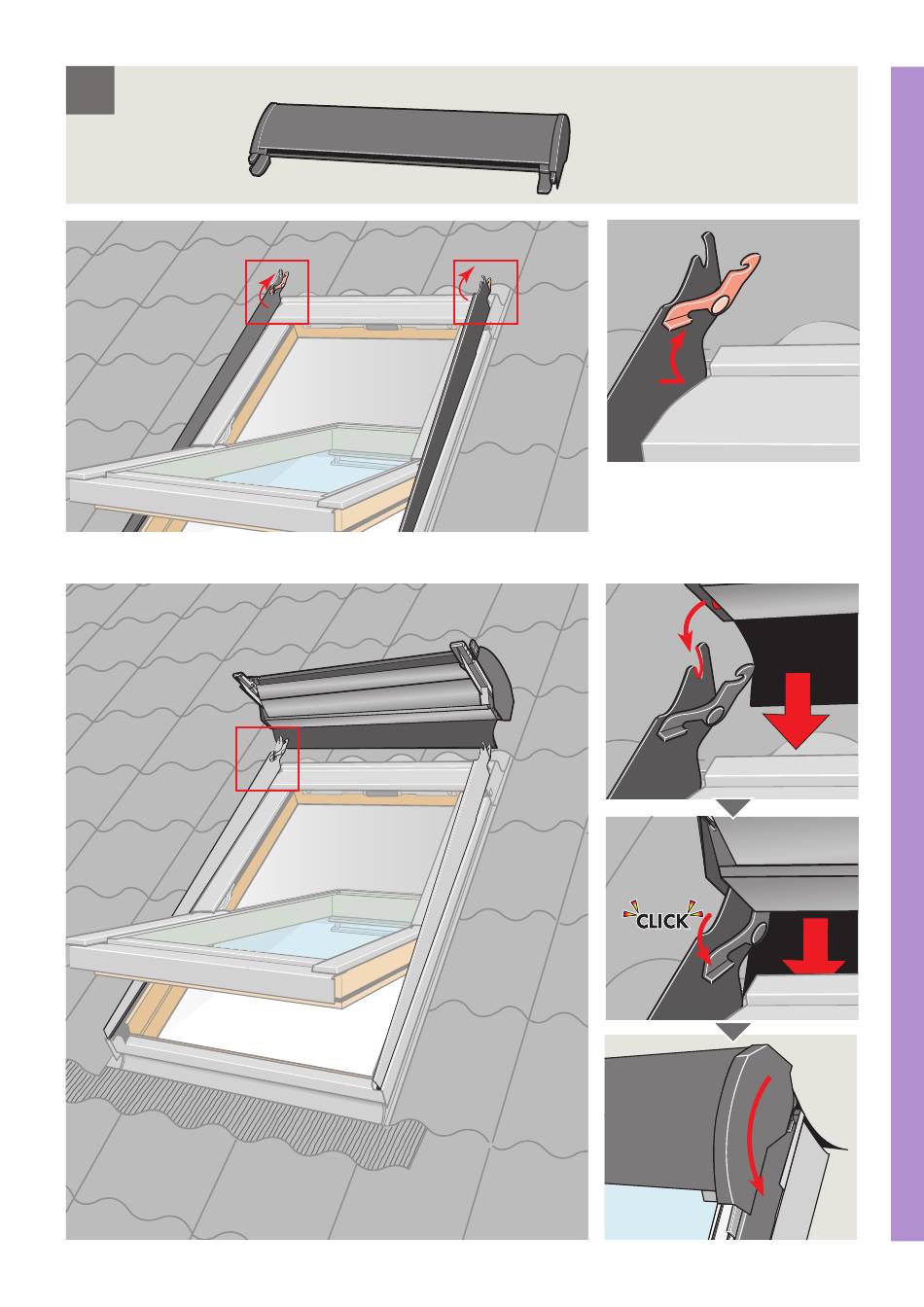 CLICK