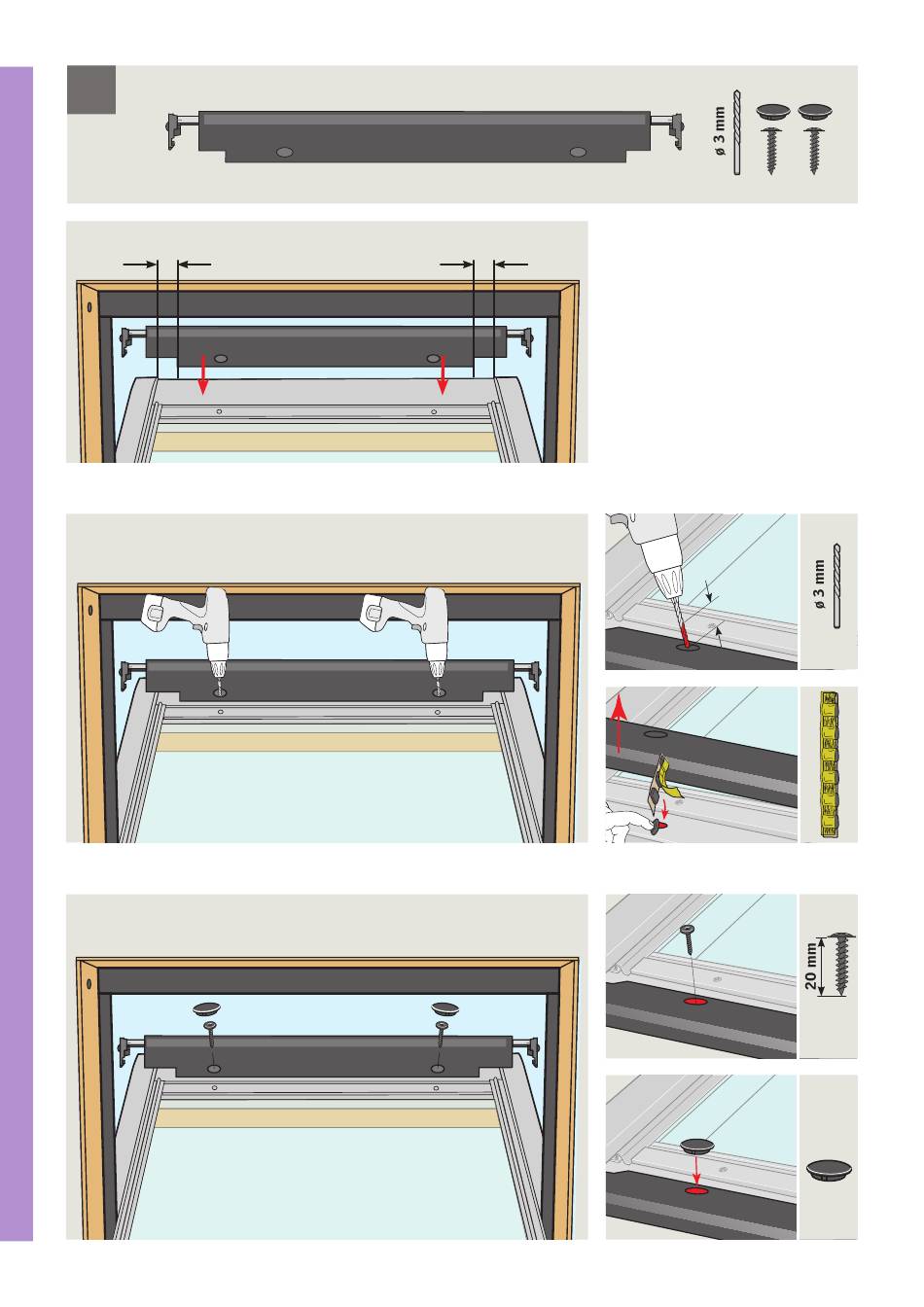 ø 3 mm

ø 3 mm

20 mm