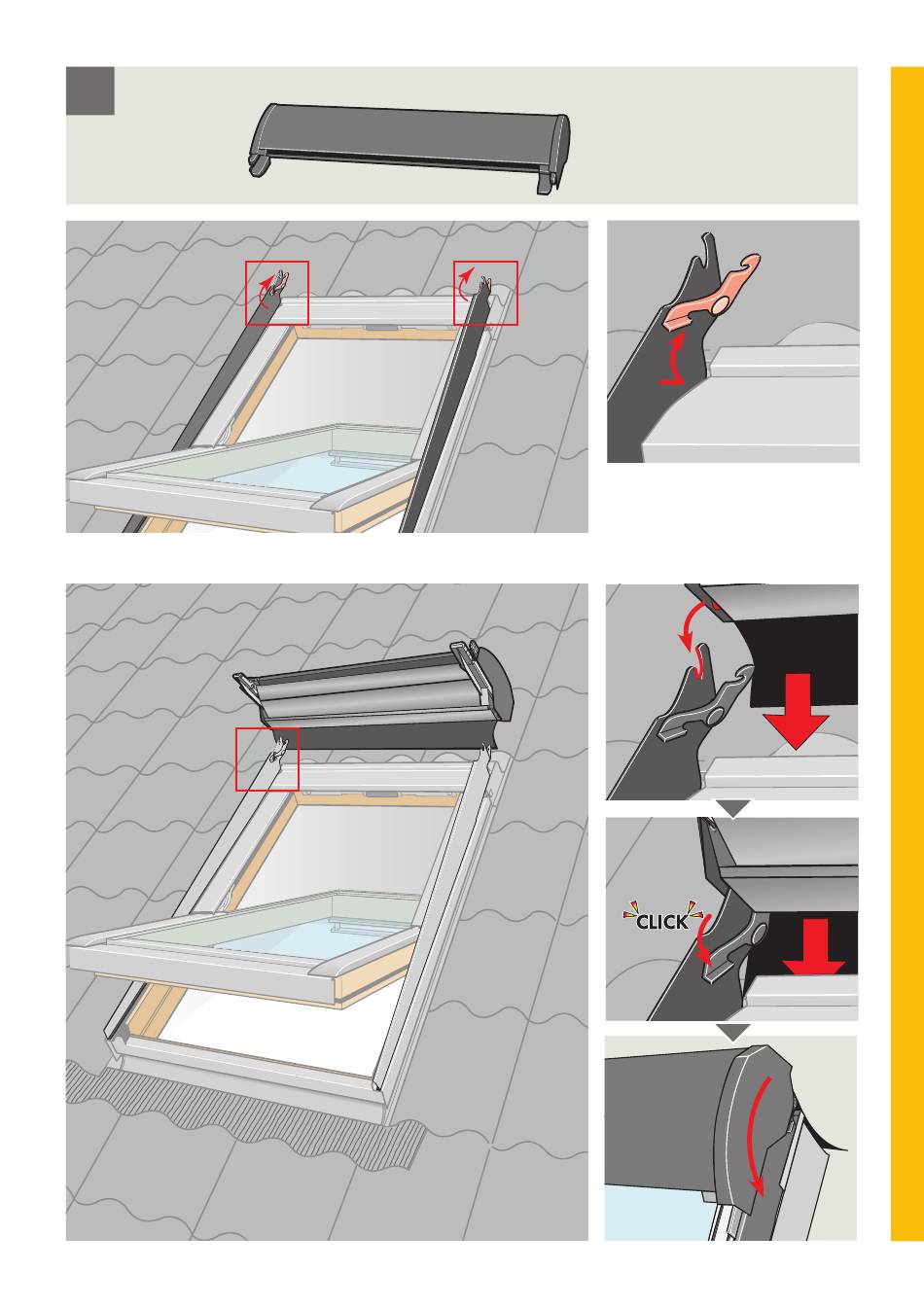 CLICK