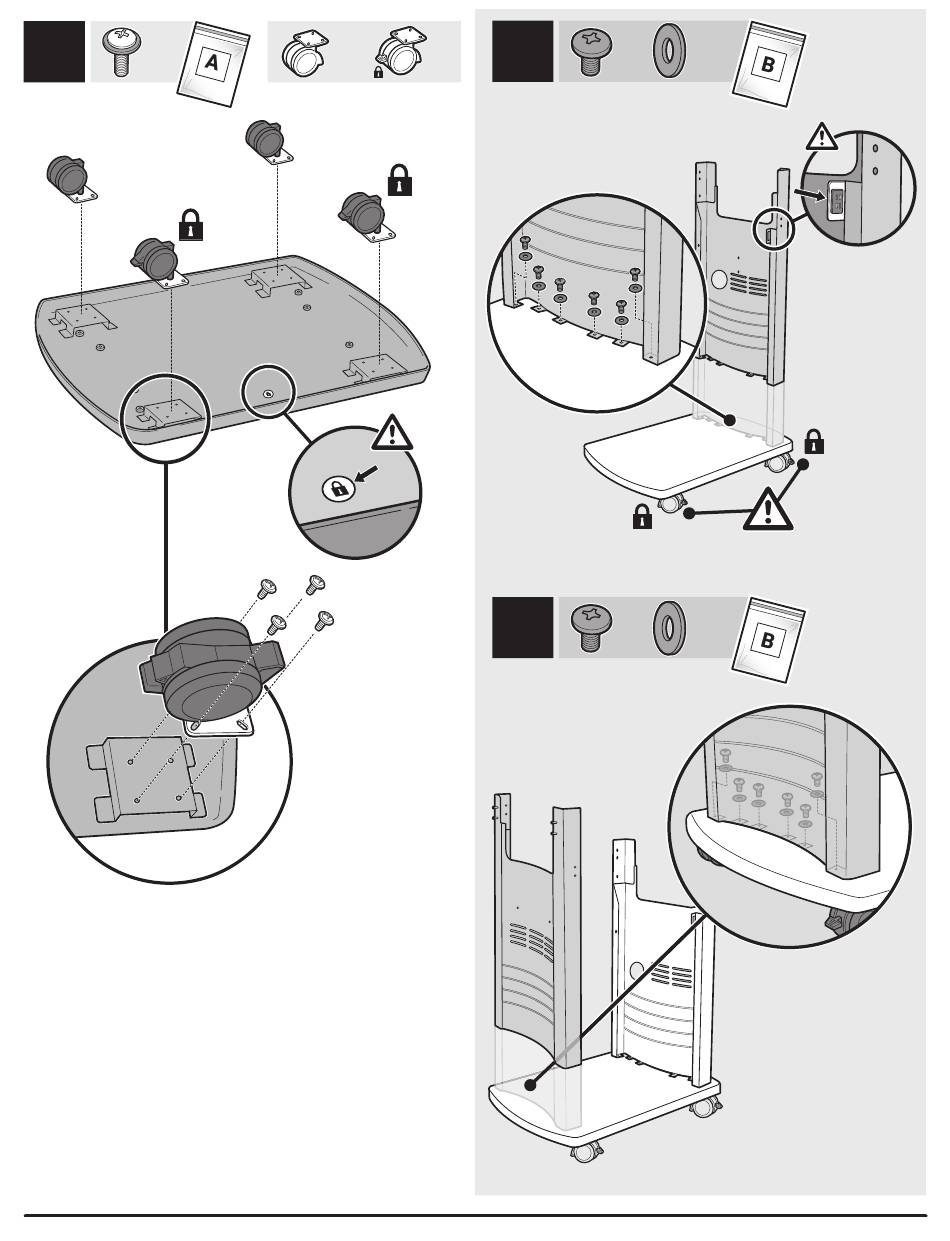 A

B

B