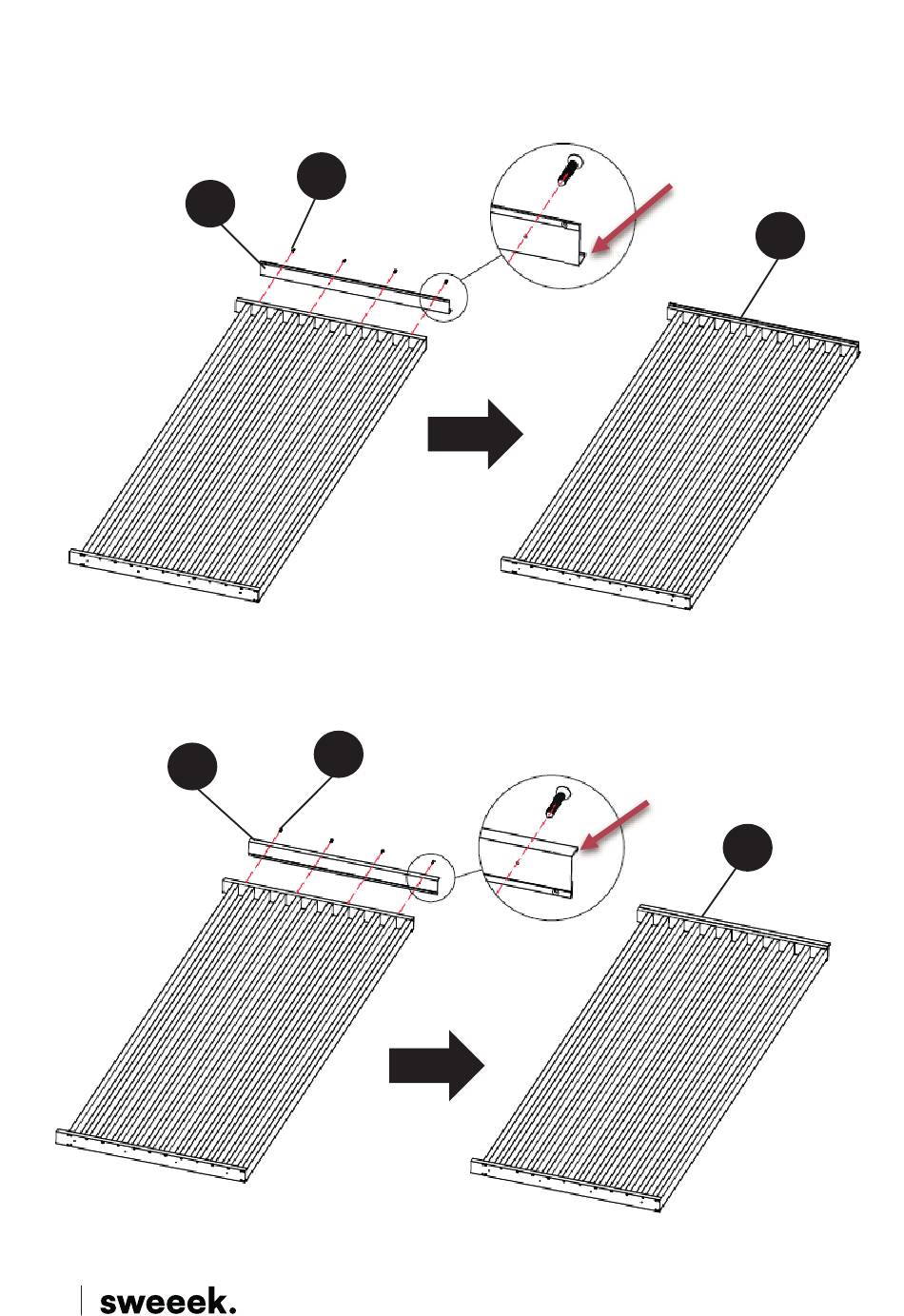 sweeek.