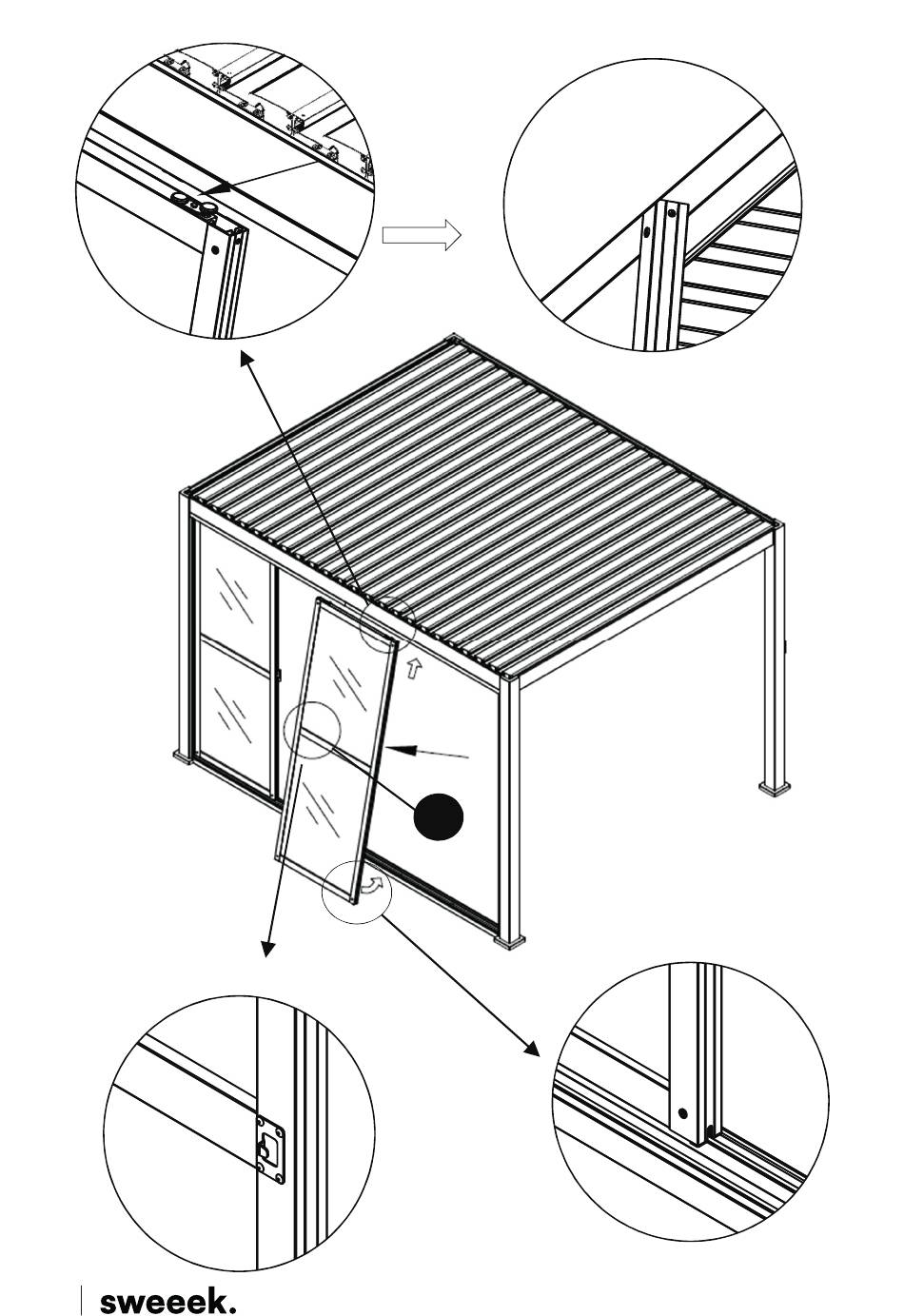 sweeek.