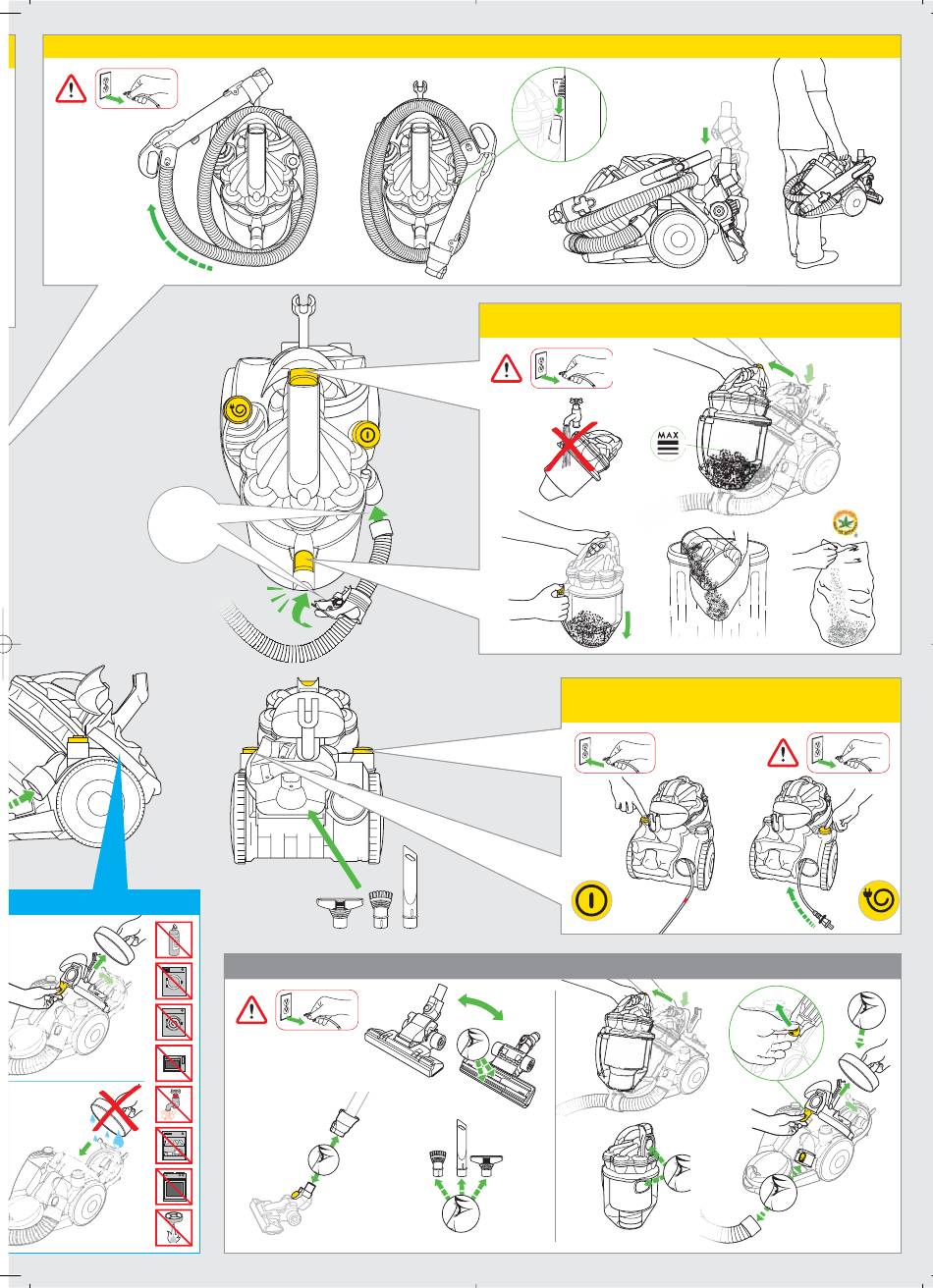 MAX